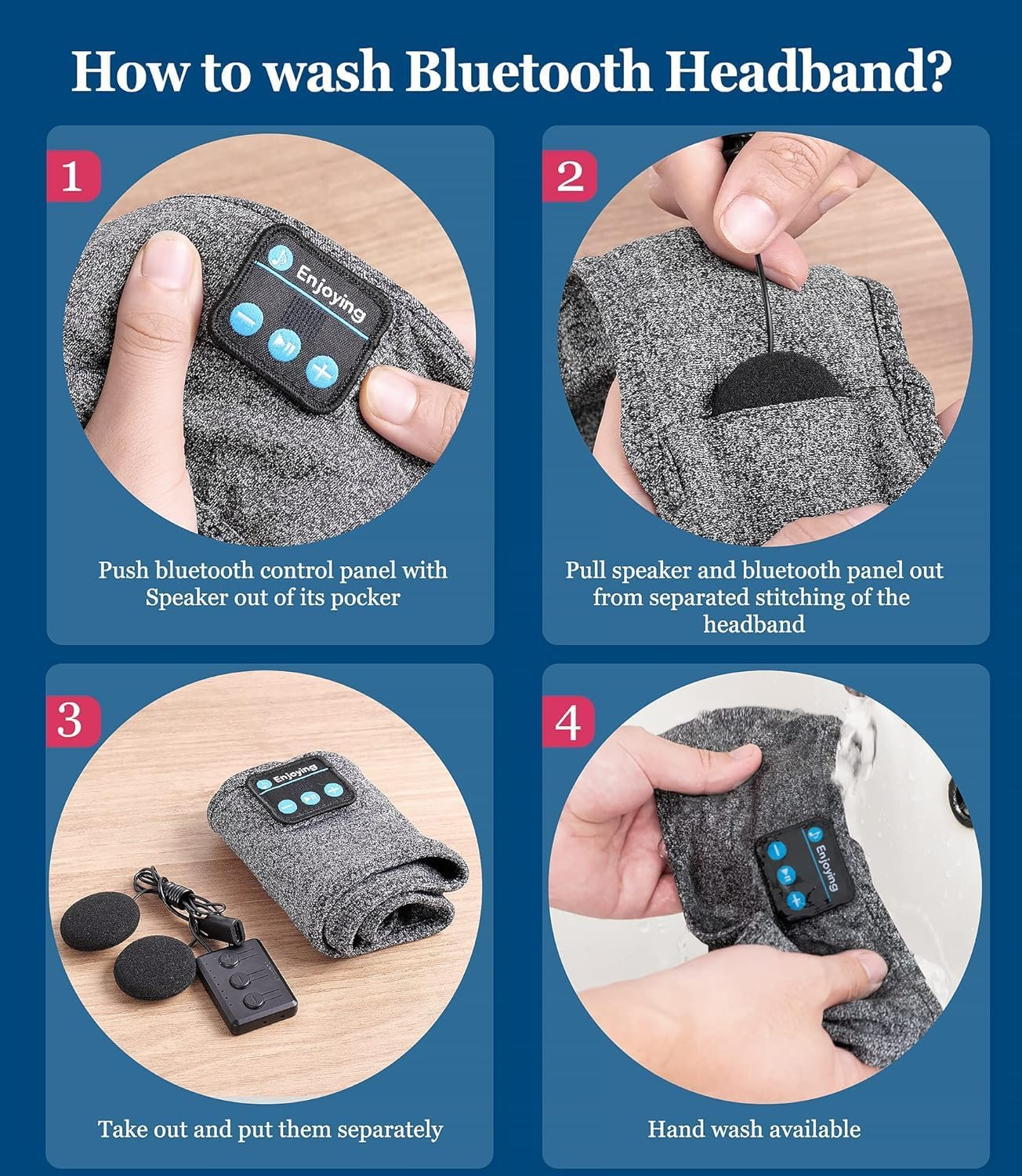 How to wash Bluetooth Headband?

1

Enjoying

Push bluetooth control panel with Speaker out of its pocker

2

Pull speaker and bluetooth panel out from separated stitching of the headband

3

Enjoying

Take out and put them separately

4

Enjoying

Hand wash available