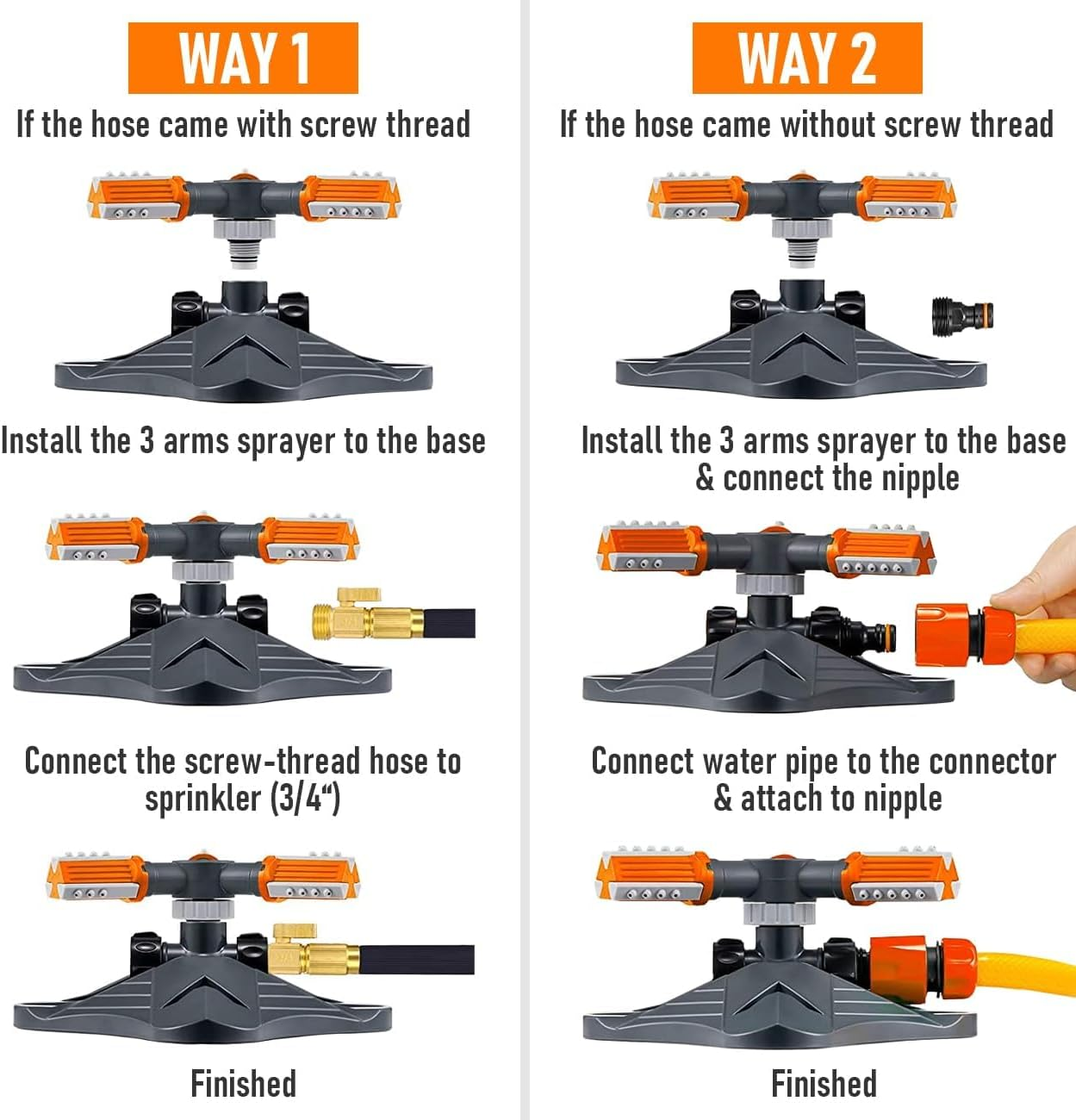 WAY 1

If the hose came with screw thread

Install the 3 arms sprayer to the base

Connect the screw-thread hose to sprinkler (3/4“)

Finished

WAY 2

If the hose came without screw thread

Install the 3 arms sprayer to the base & connect the nipple

Connect water pipe to the connector & attach to nipple

Finished