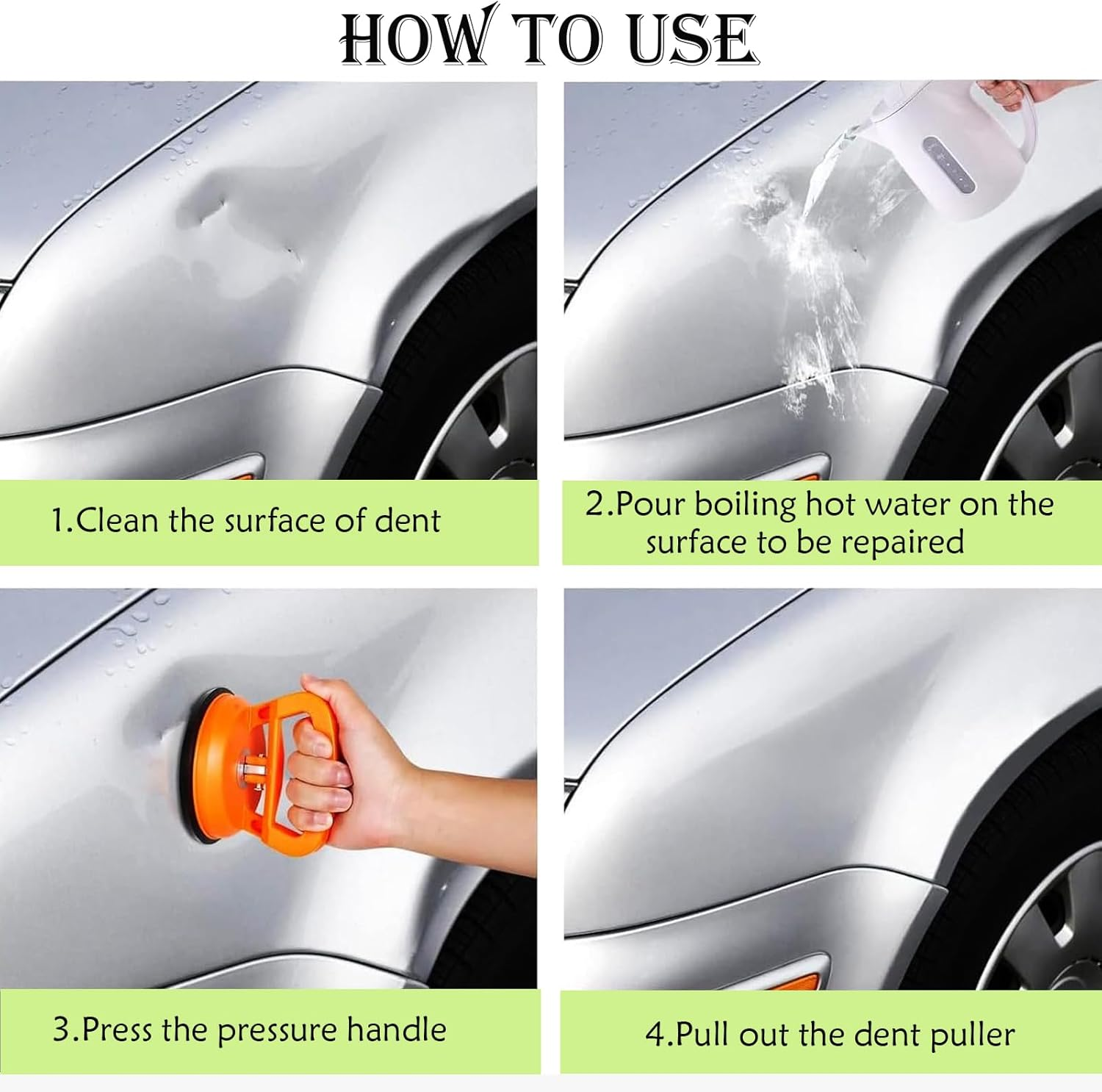 HOW TO USE

1.Clean the surface of dent

2.Pour boiling hot water on the surface to be repaired

3.Press the pressure handle

4.Pull out the dent puller