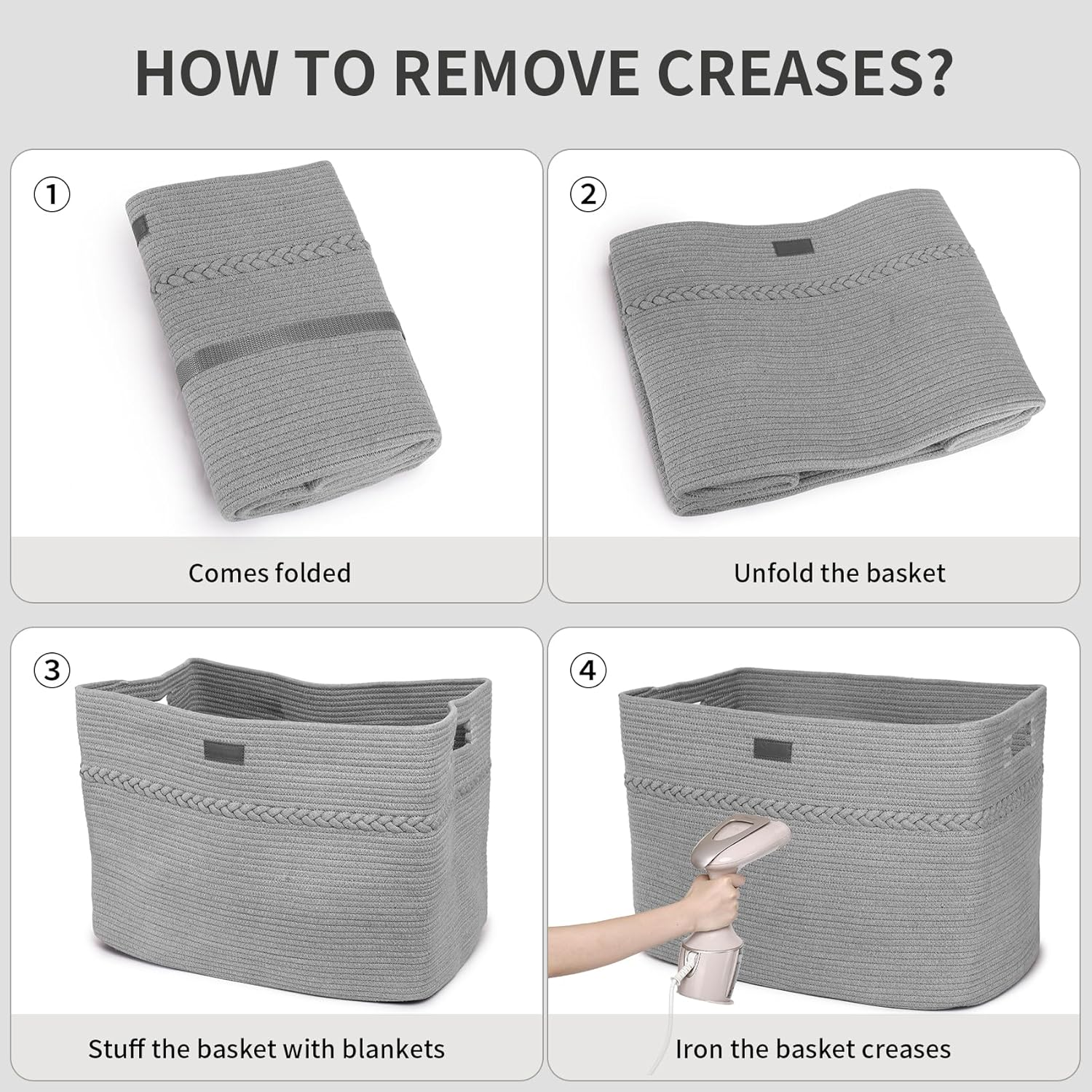 HOW TO REMOVE CREASES?

①

Comes folded

②

Unfold the basket

③

Stuff the basket with blankets

④

Iron the basket creases