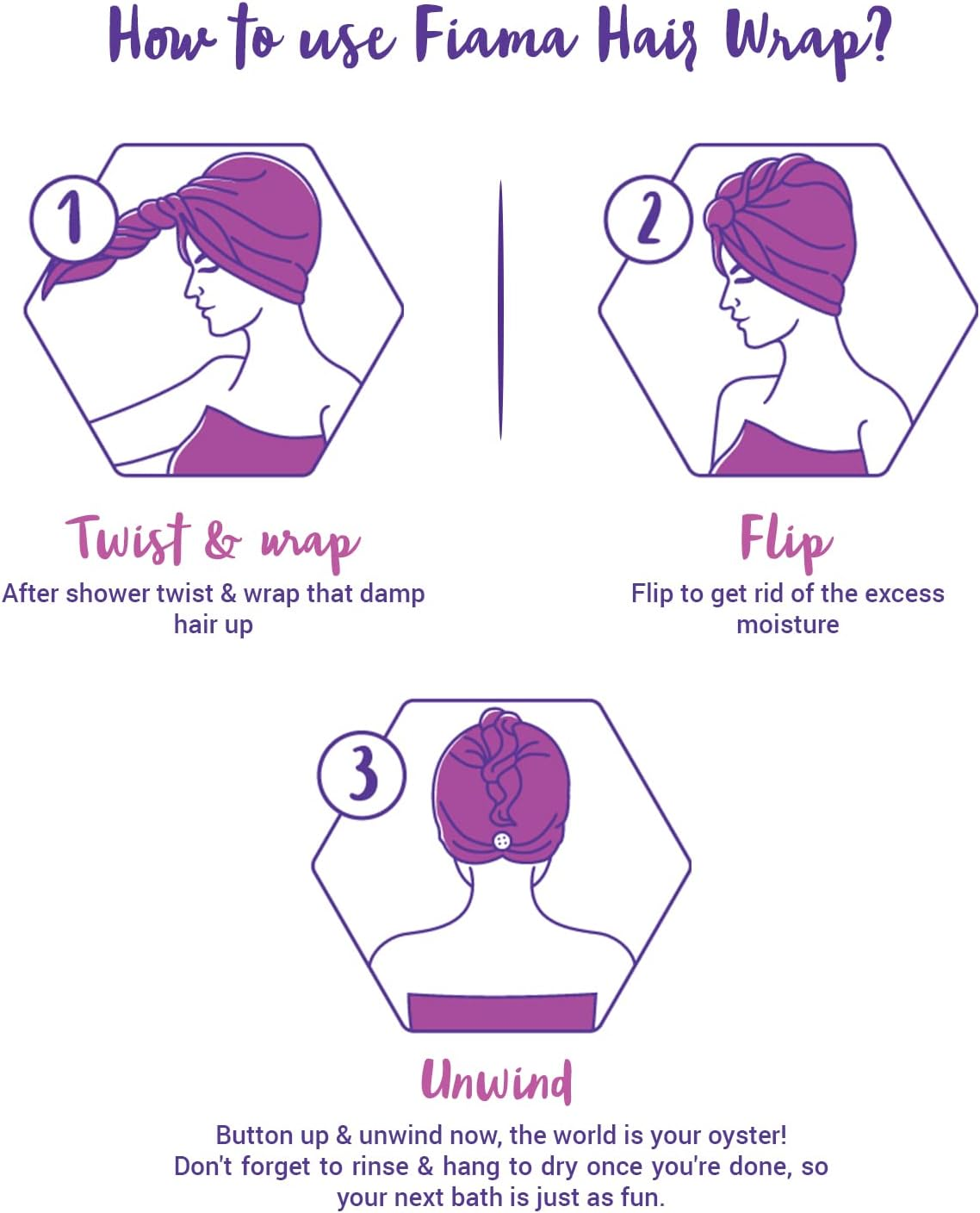 How to use Fiama Hair Wrap?

1

Twist & wrap

After shower twist & wrap that damp hair up

2

Flip

Flip to get rid of the excess moisture

3

Unwind

Button up & unwind now, the world is your oyster! Don't forget to rinse & hang to dry once you're done, so your next bath is just as fun.