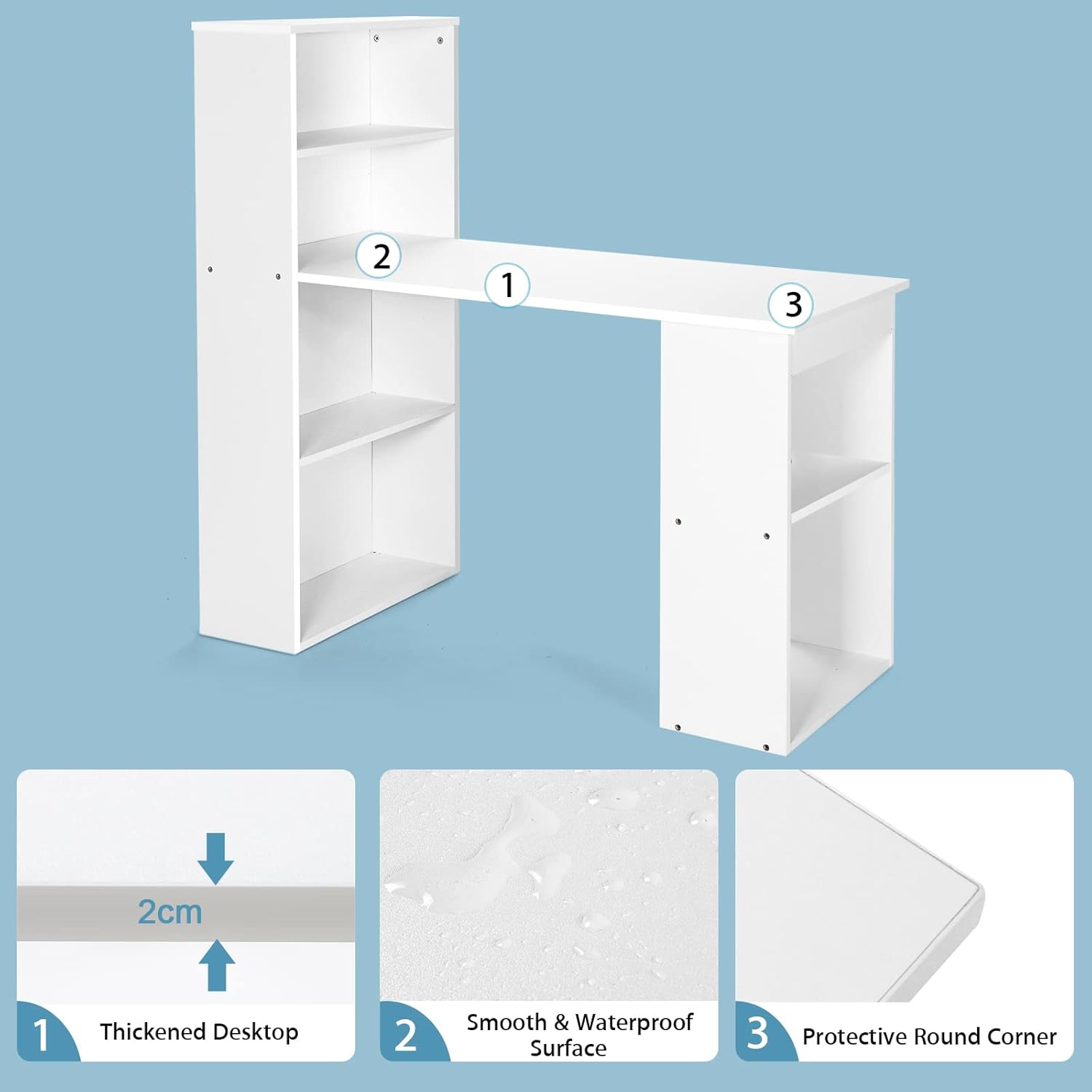 2
1
3

2cm

1 Thickened Desktop

2 Smooth & Waterproof Surface

3 Protective Round Corner