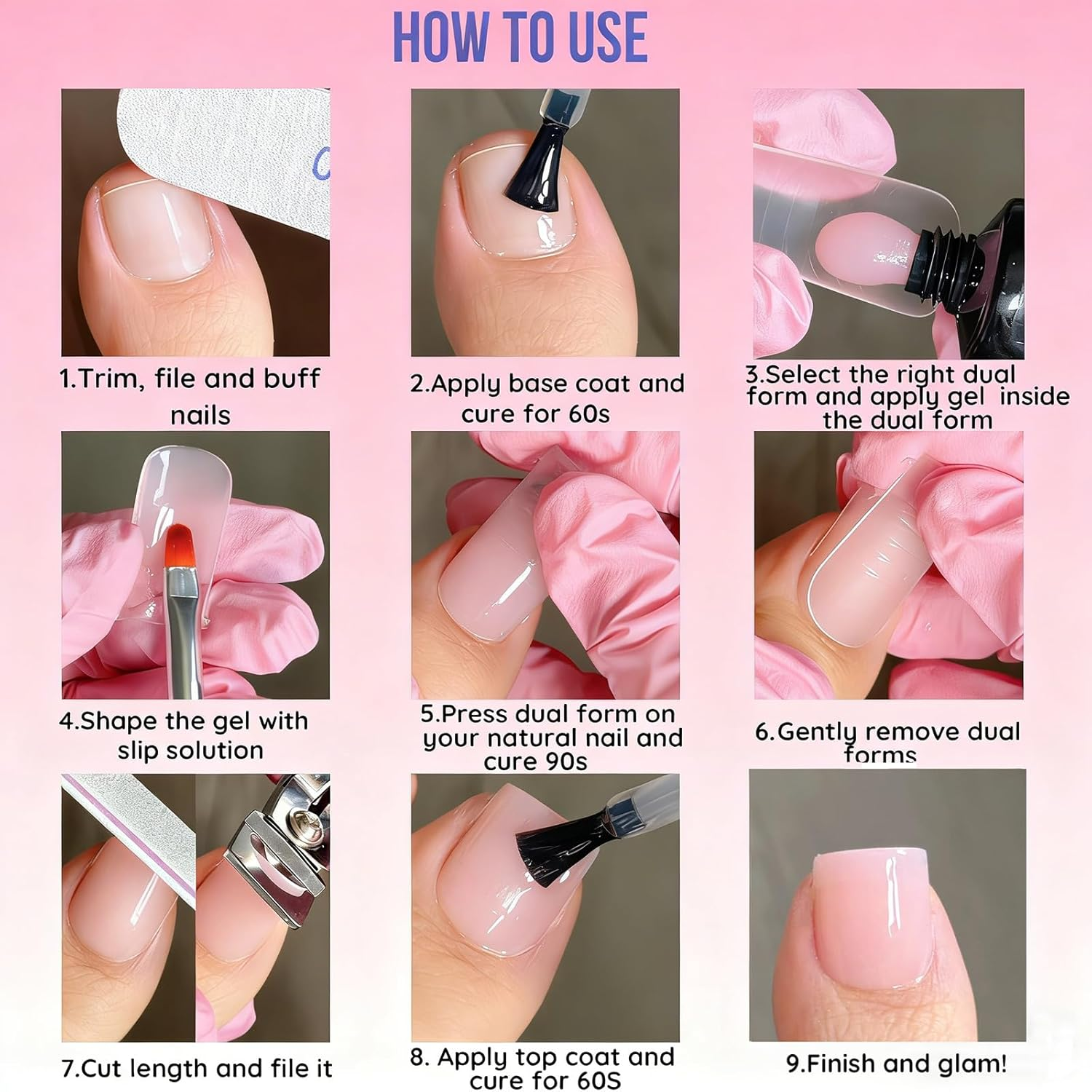 HOW TO USE

1.Trim, file and buff nails

2.Apply base coat and cure for 60s

3.Select the right dual form and apply gel inside the dual form

4.Shape the gel with slip solution

5.Press dual form on your natural nail and cure 90s

6.Gently remove dual forms

7.Cut length and file it

8. Apply top coat and cure for 60S

9.Finish and glam!