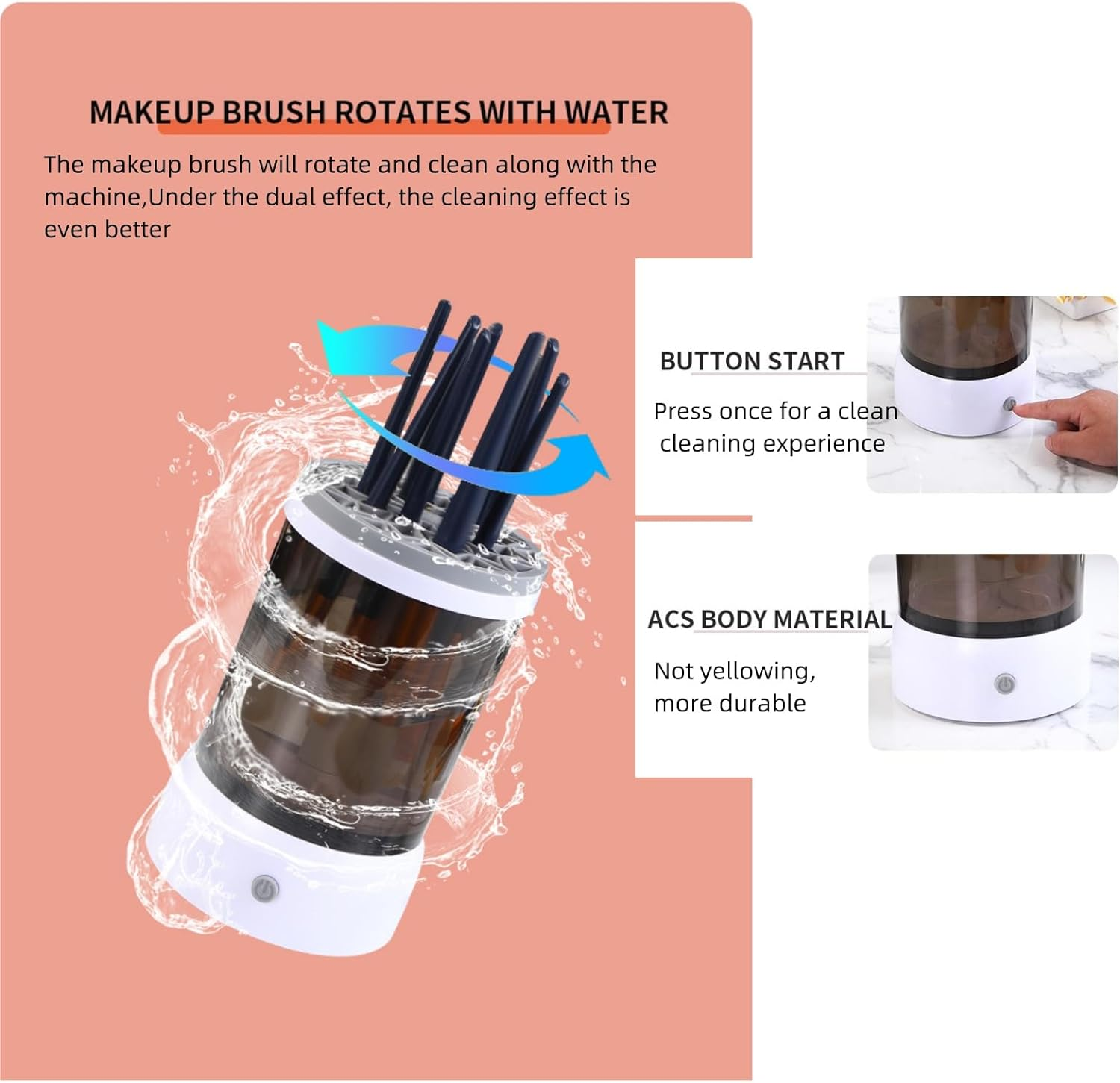 MAKEUP BRUSH ROTATES WITH WATER

The makeup brush will rotate and clean along with the machine,Under the dual effect, the cleaning effect is even better

BUTTON START

Press once for a clean cleaning experience

ACS BODY MATERIAL

Not yellowing, more durable