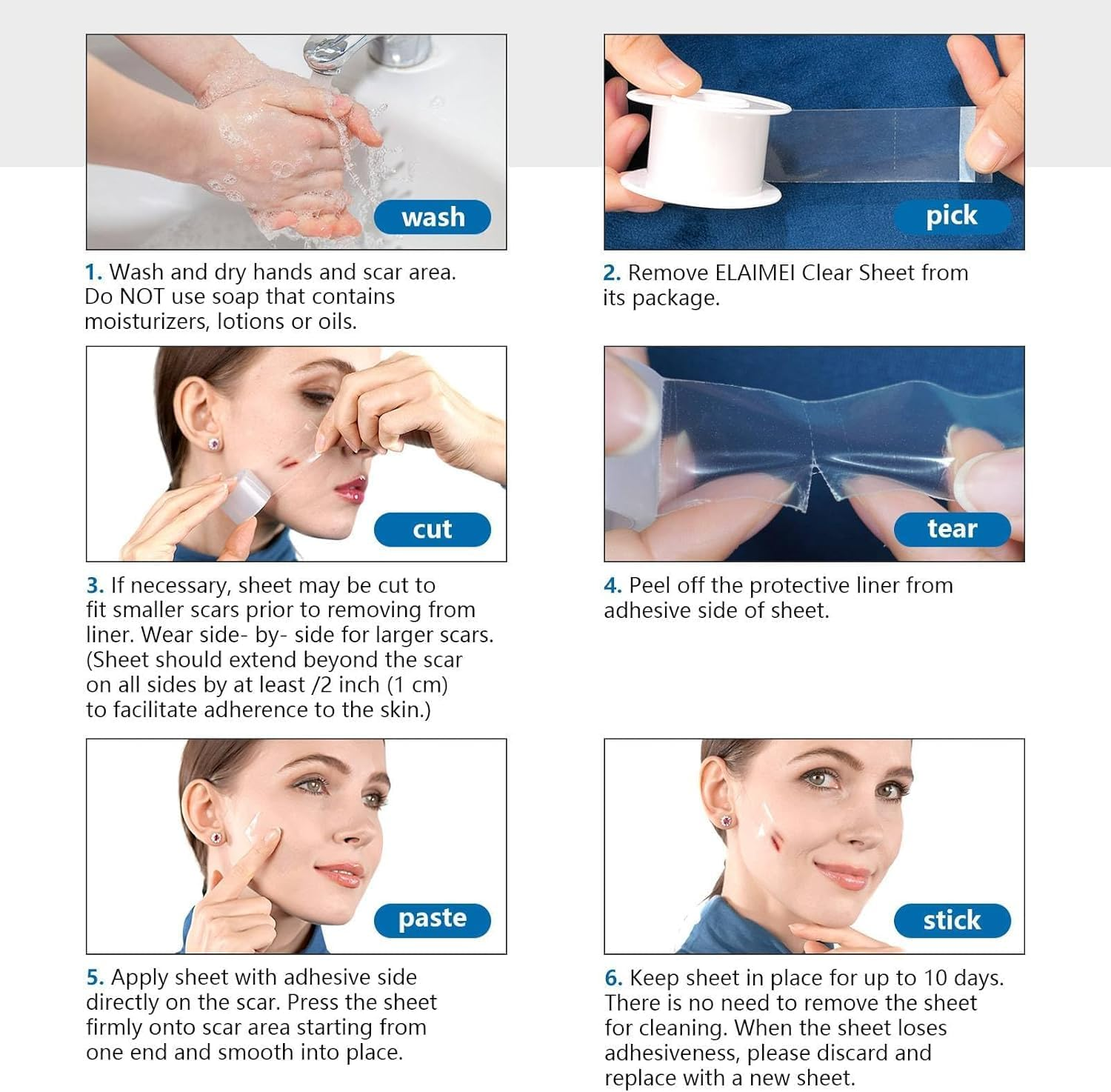 wash

1. Wash and dry hands and scar area. Do NOT use soap that contains moisturizers, lotions or oils.

pick

2. Remove ELAIMEI Clear Sheet from its package.

cut

3. If necessary, sheet may be cut to fit smaller scars prior to removing from liner. Wear side- by- side for larger scars. (Sheet should extend beyond the scar on all sides by at least /2 inch (1 cm) to facilitate adherence to the skin.)

tear

4. Peel off the protective liner from adhesive side of sheet.

paste

5. Apply sheet with adhesive side directly on the scar. Press the sheet firmly onto scar area starting from one end and smooth into place.

stick

6. Keep sheet in place for up to 10 days. There is no need to remove the sheet for cleaning. When the sheet loses adhesiveness, please discard and replace with a new sheet.