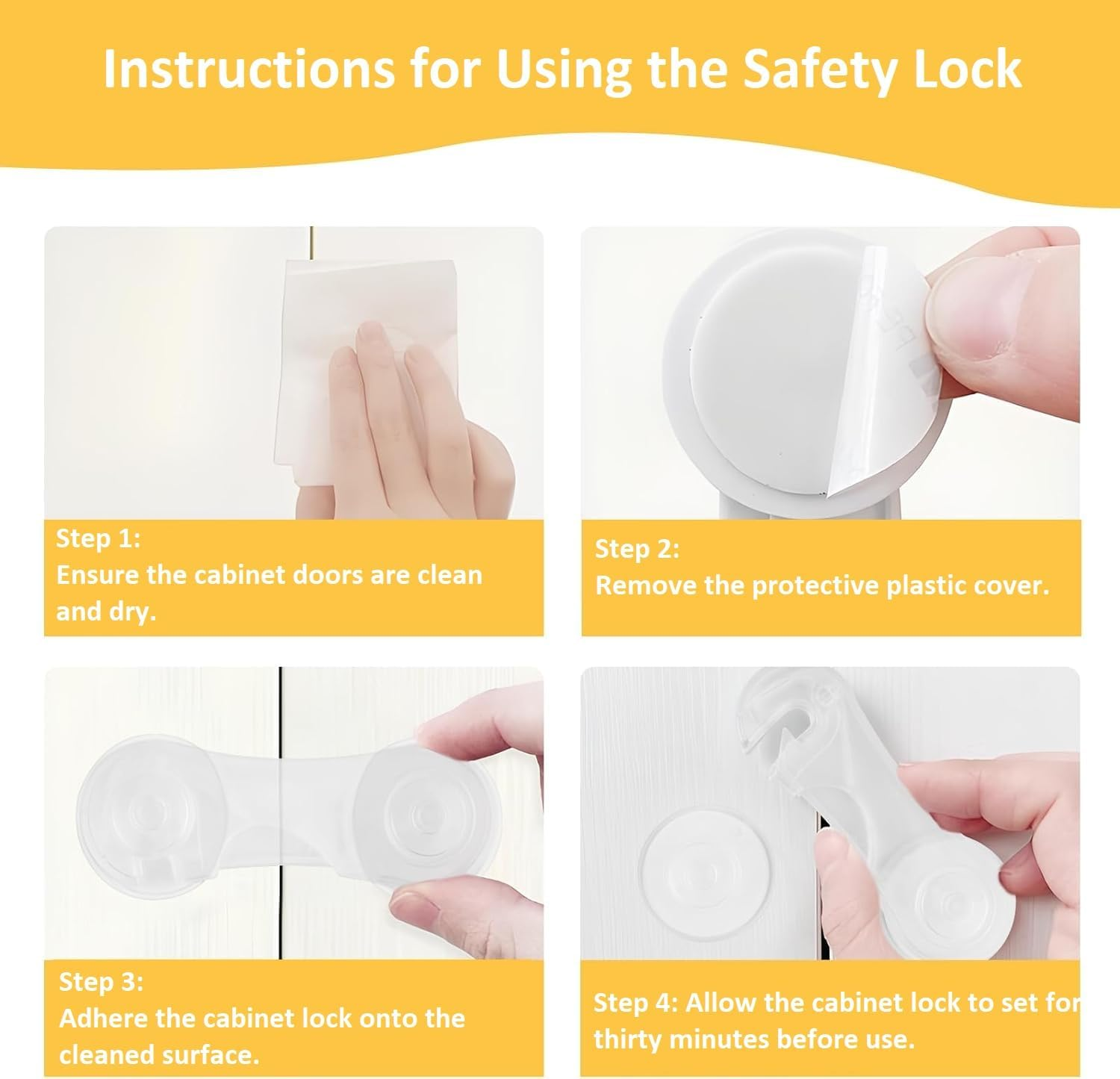 Instructions for Using the Safety Lock

Step 1:
Ensure the cabinet doors are clean and dry.

Step 2:
Remove the protective plastic cover.

Step 3:
Adhere the cabinet lock onto the cleaned surface.

Step 4: Allow the cabinet lock to set for thirty minutes before use.