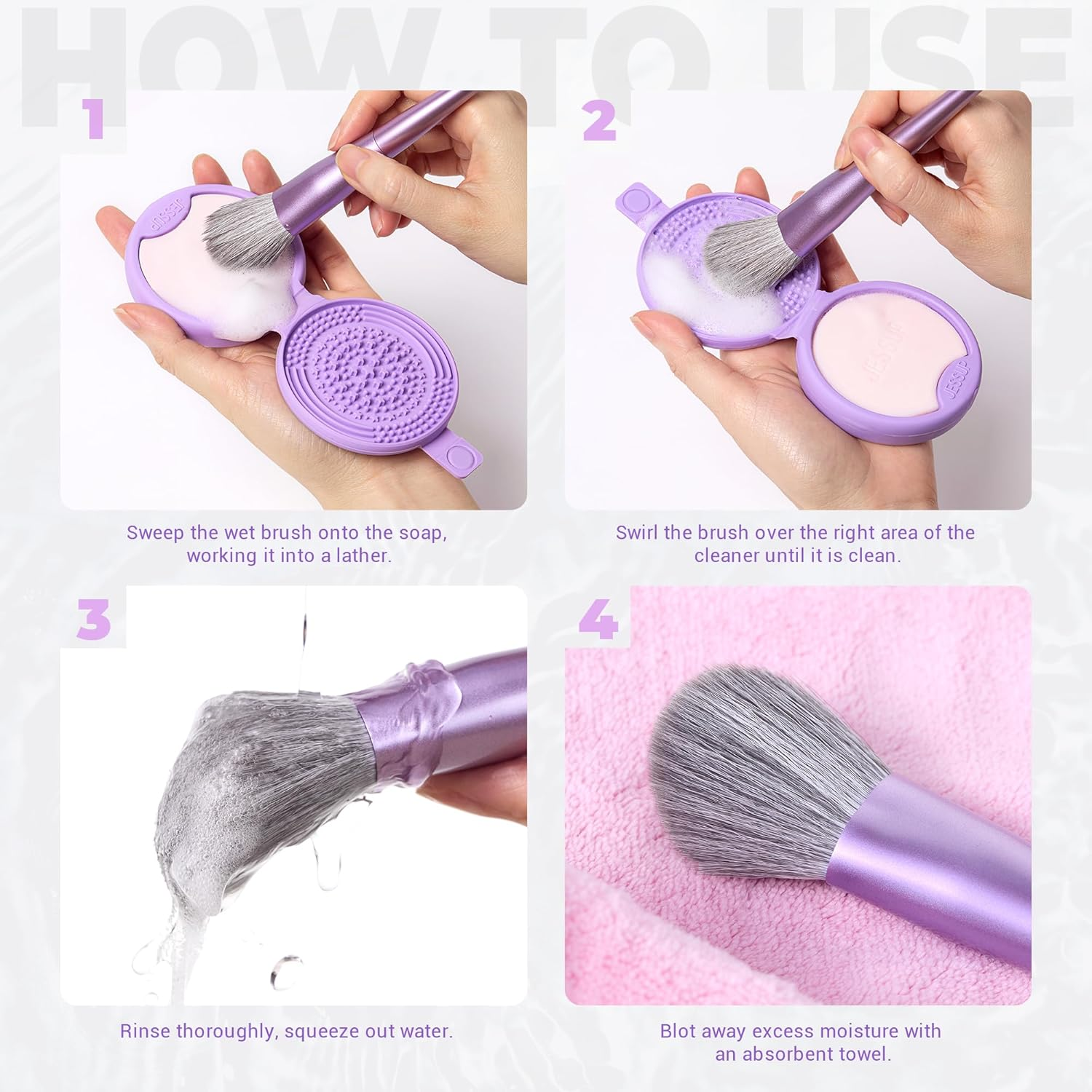 HOW TO USE

1

JESSUP

Sweep the wet brush onto the soap, working it into a lather.

2

JESSUP

JESSUP

Swirl the brush over the right area of the cleaner until it is clean.

3

Rinse thoroughly, squeeze out water.

4

Blot away excess moisture with an absorbent towel.