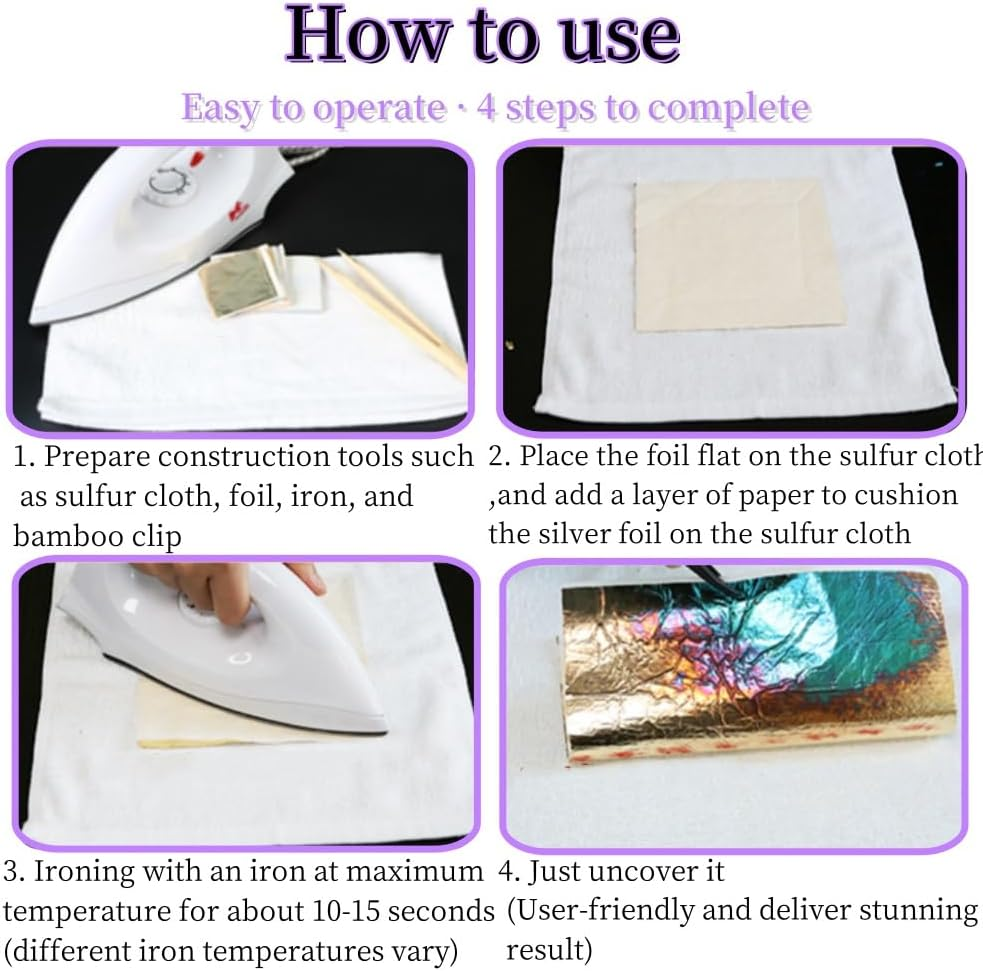 How to use

Easy to operate · 4 steps to complete

1. Prepare construction tools such as sulfur cloth, foil, iron, and bamboo clip

2. Place the foil flat on the sulfur cloth ,and add a layer of paper to cushion the silver foil on the sulfur cloth

3. Ironing with an iron at maximum temperature for about 10-15 seconds (different iron temperatures vary)

4. Just uncover it (User-friendly and deliver stunning result)