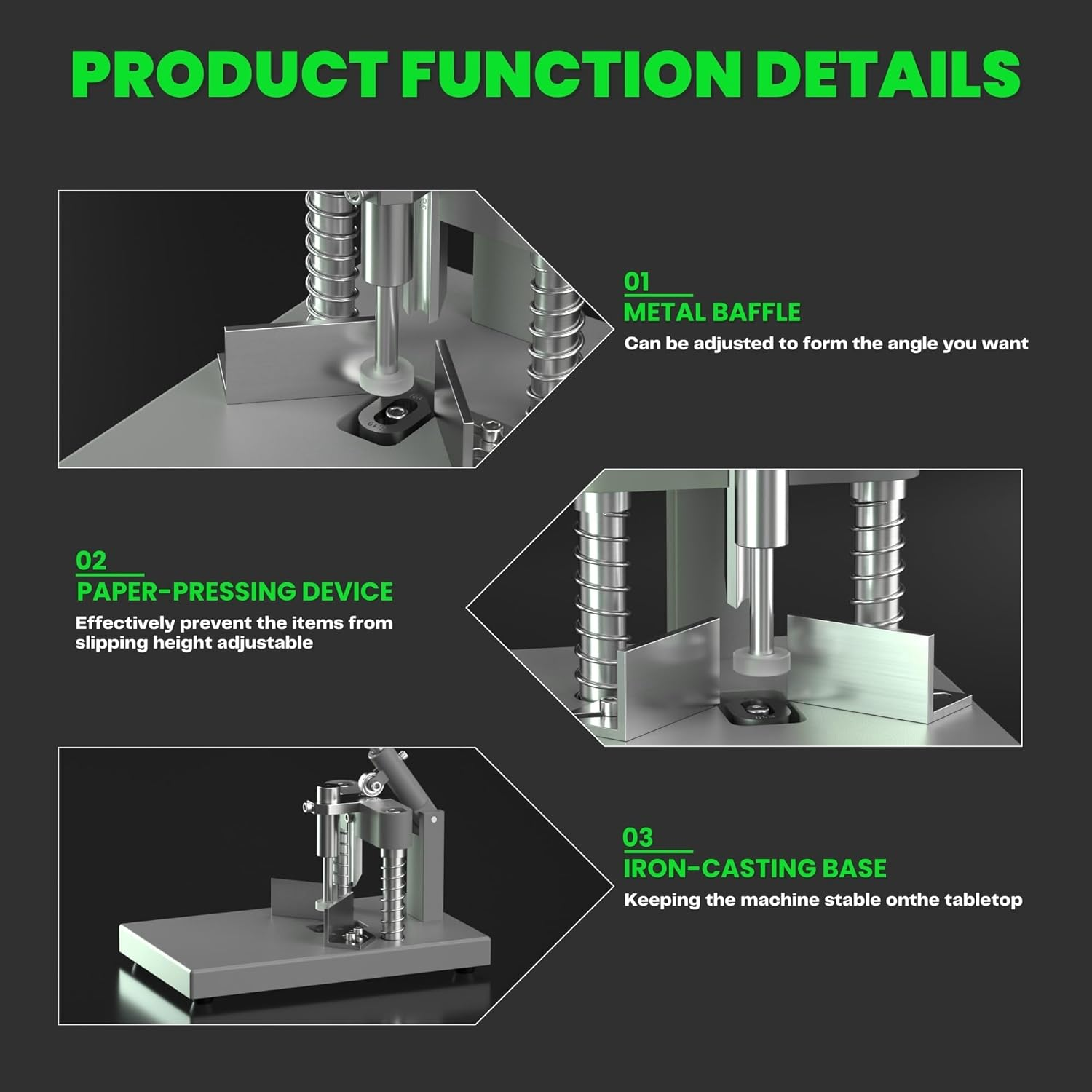 PRODUCT FUNCTION DETAILS

01
METAL BAFFLE
Can be adjusted to form the angle you want

02
PAPER-PRESSING DEVICE
Effectively prevent the items from slipping height adjustable

03
IRON-CASTING BASE
Keeping the machine stable onthe tabletop