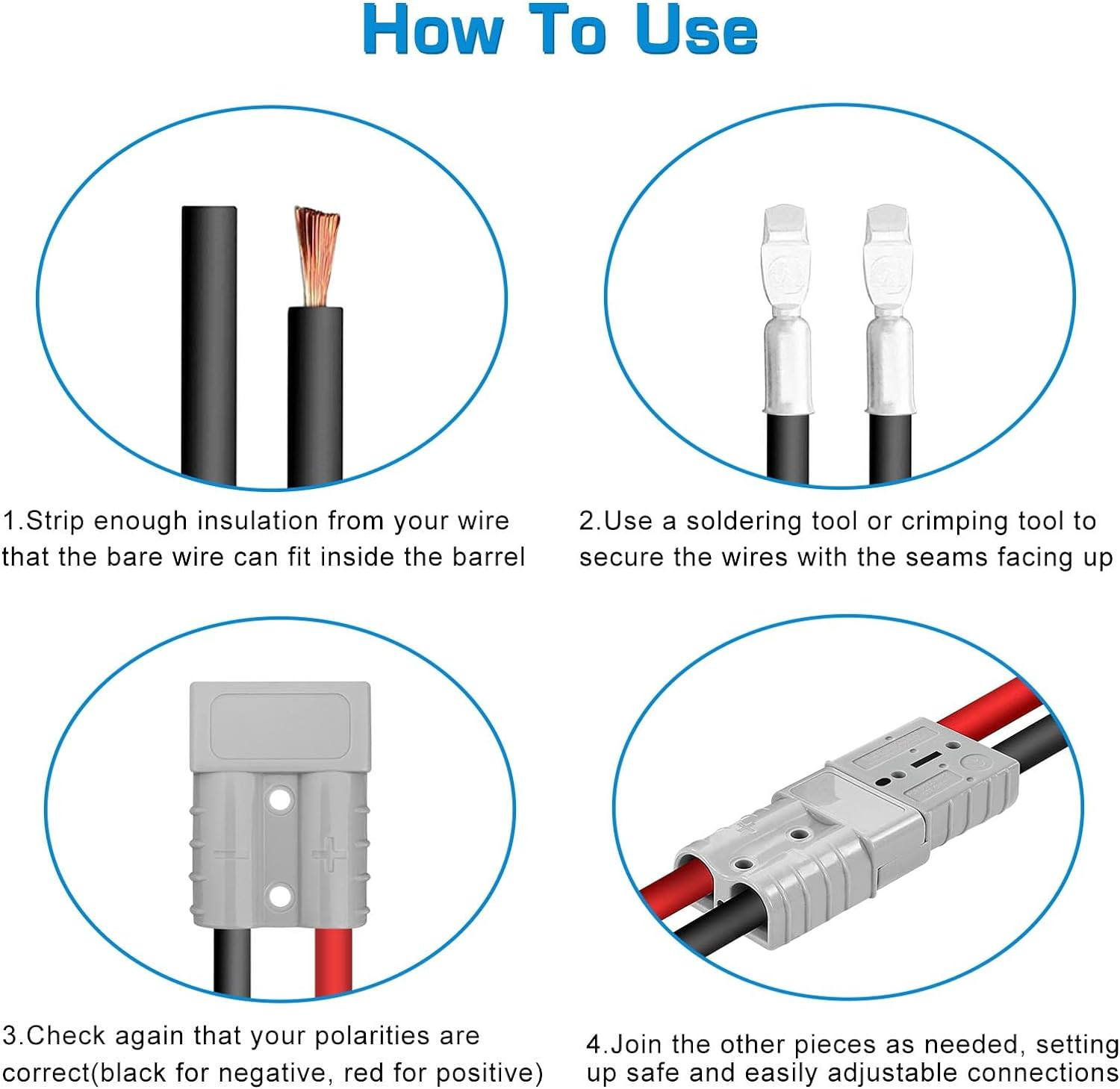 How To Use

1.Strip enough insulation from your wire that the bare wire can fit inside the barrel

2.Use a soldering tool or crimping tool to secure the wires with the seams facing up

−

+

3.Check again that your polarities are correct(black for negative, red for positive)

4.Join the other pieces as needed, setting up safe and easily adjustable connections