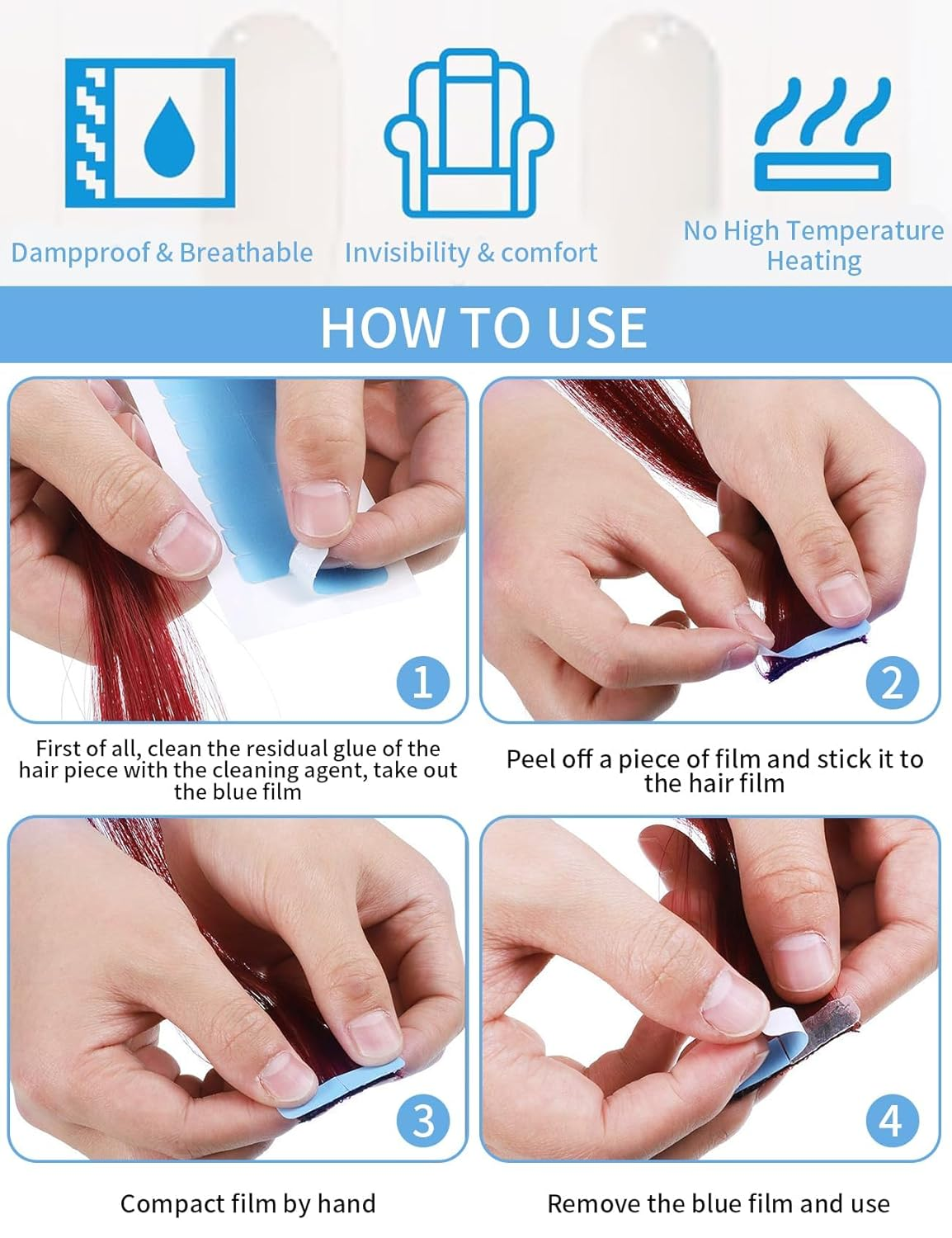 Dampproof & Breathable

Invisibility & comfort

No High Temperature Heating

HOW TO USE

1

First of all, clean the residual glue of the hair piece with the cleaning agent, take out the blue film

2

Peel off a piece of film and stick it to the hair film

3

Compact film by hand

4

Remove the blue film and use