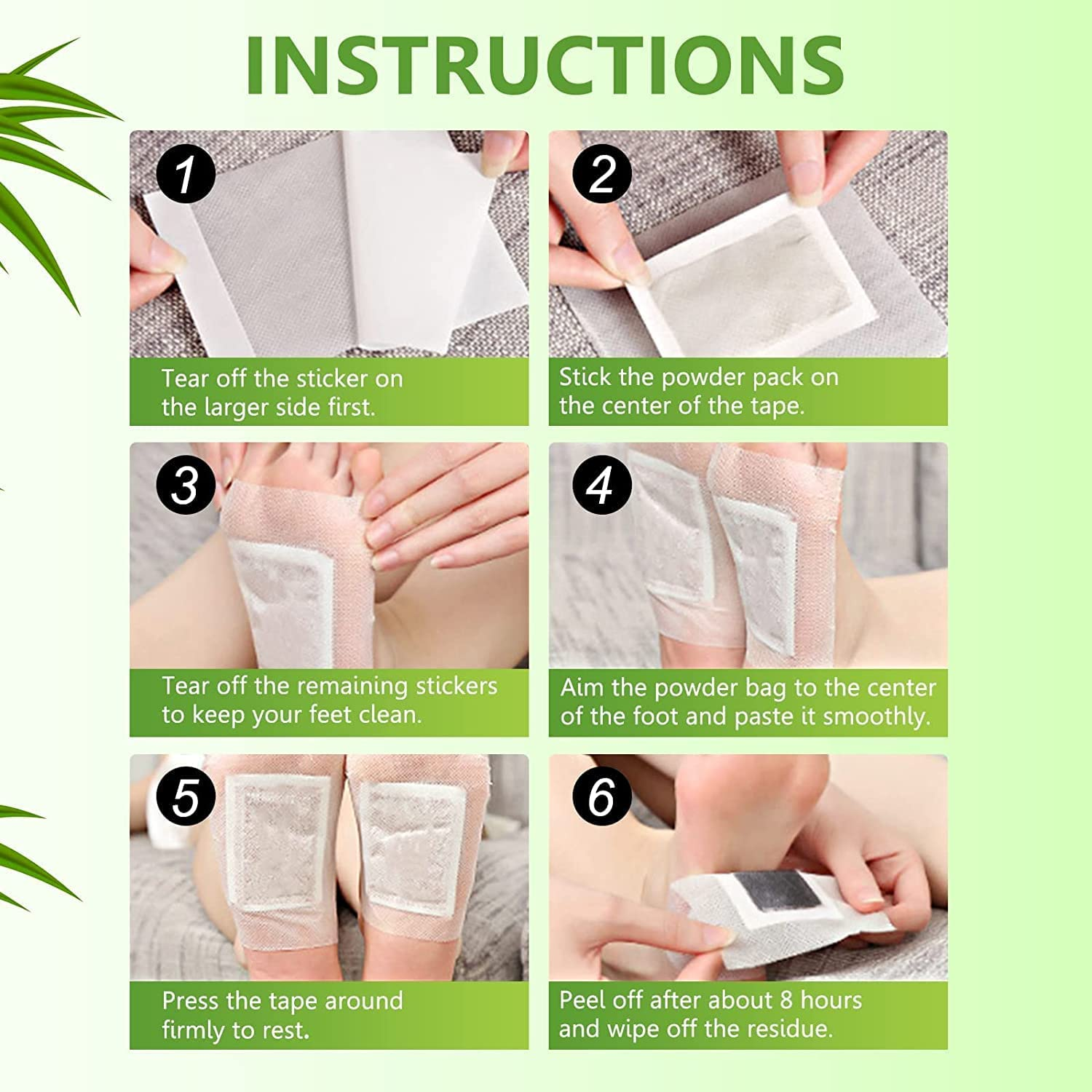 INSTRUCTIONS

1
Tear off the sticker on the larger side first.

2
Stick the powder pack on the center of the tape.

3
Tear off the remaining stickers to keep your feet clean.

4
Aim the powder bag to the center of the foot and paste it smoothly.

5
Press the tape around firmly to rest.

6
Peel off after about 8 hours and wipe off the residue.