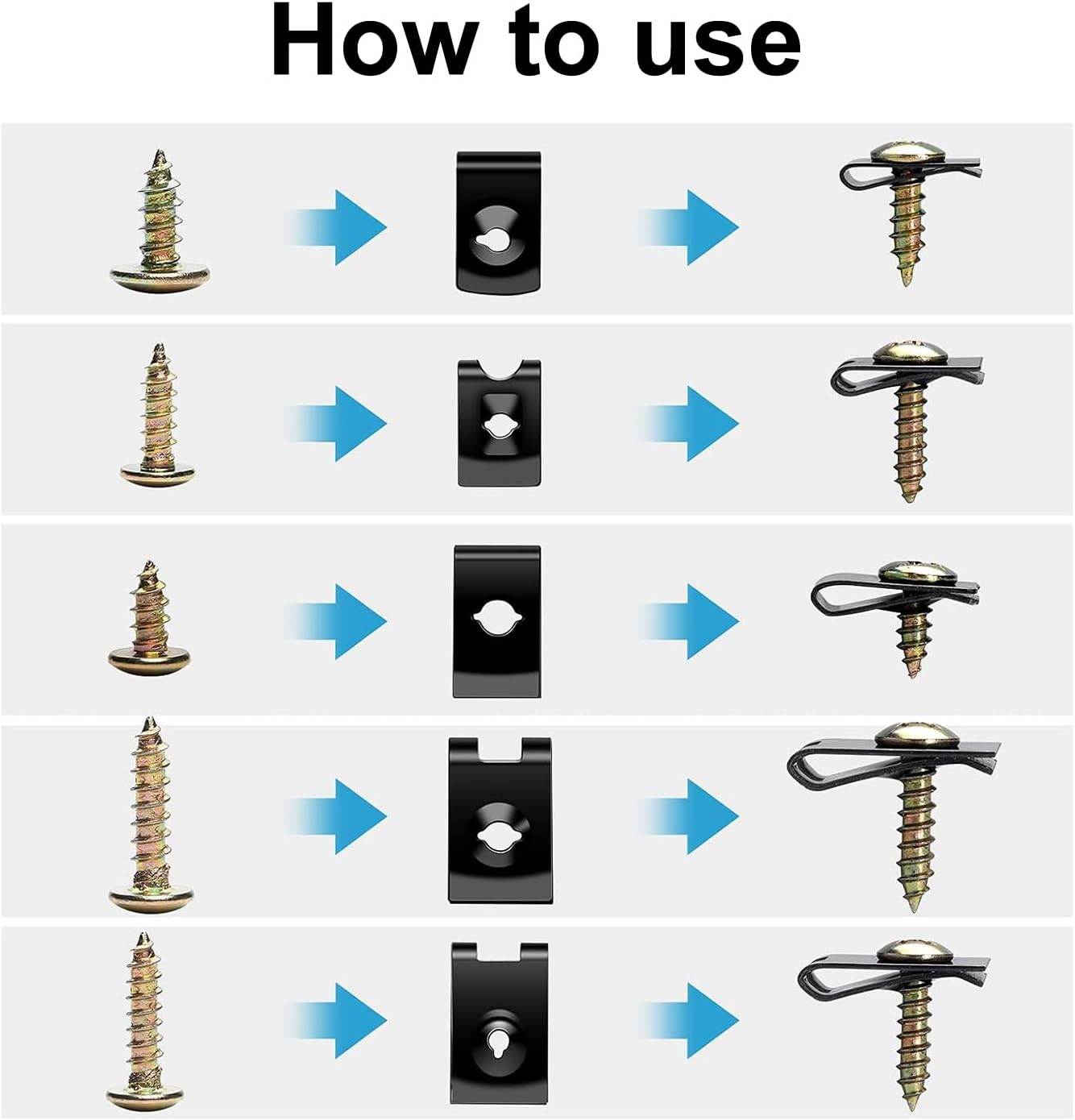 How to use