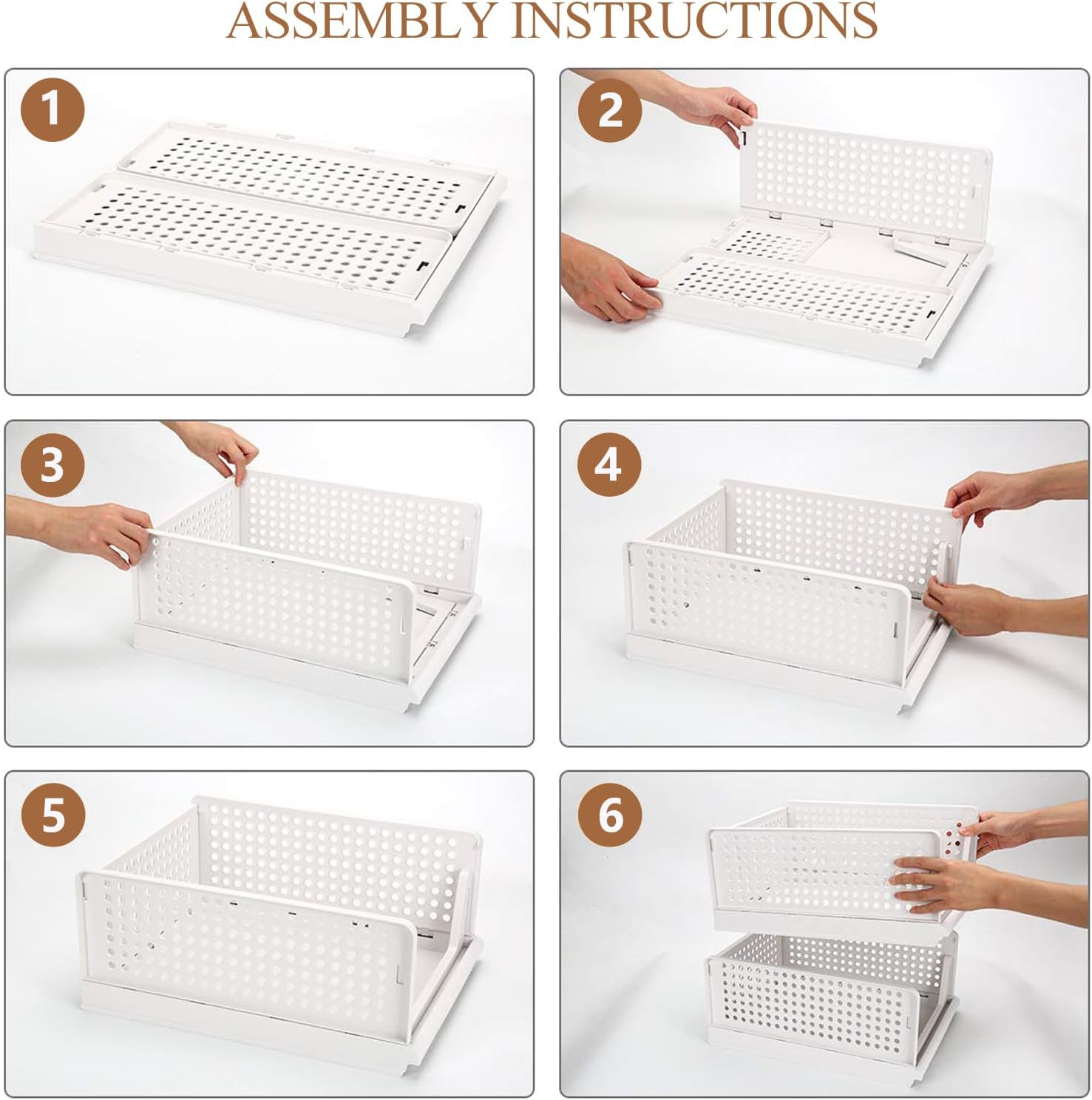 ASSEMBLY INSTRUCTIONS

1

2

3

4

5

6