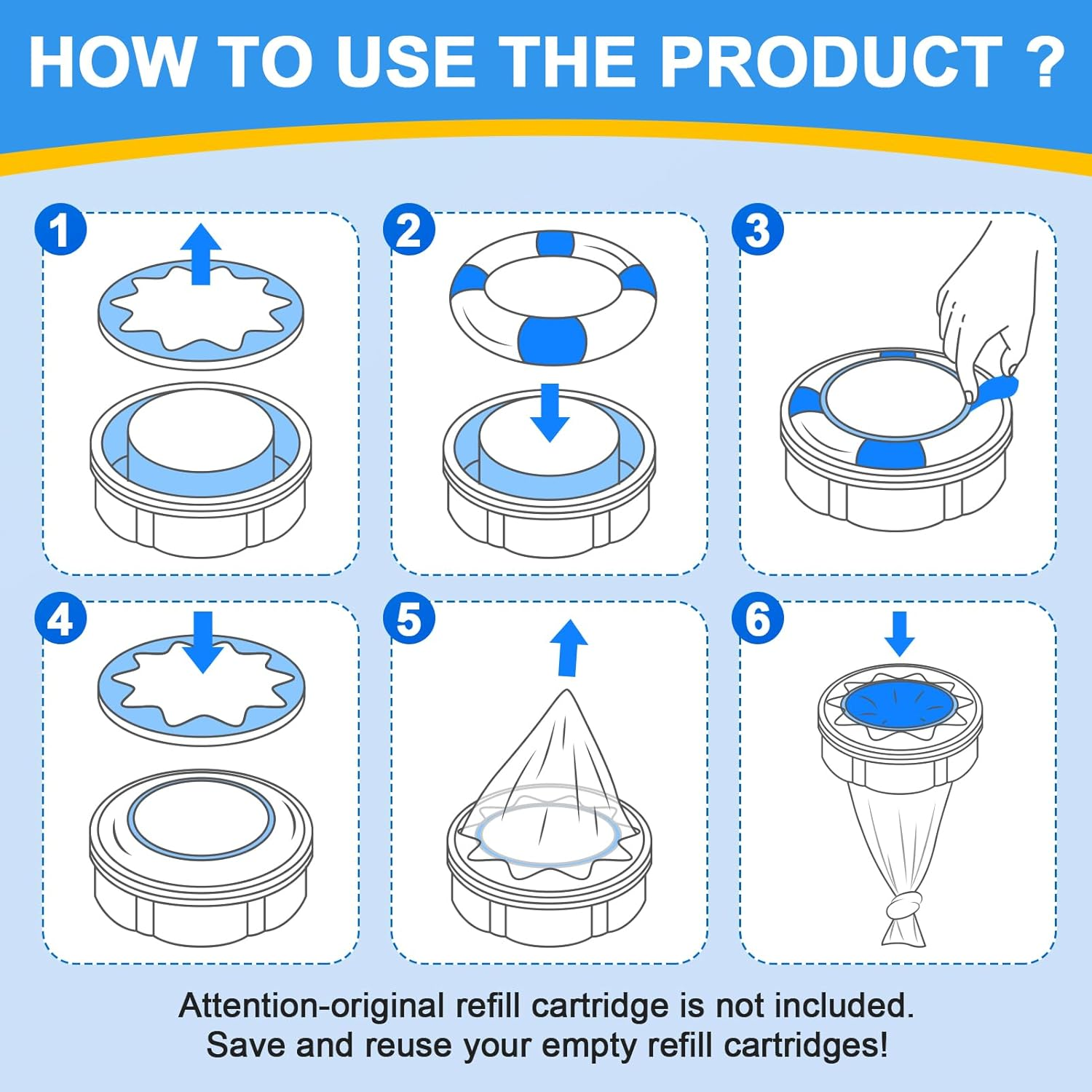 HOW TO USE THE PRODUCT ?

1

2

3

4

5

6

Attention-original refill cartridge is not included.
Save and reuse your empty refill cartridges!