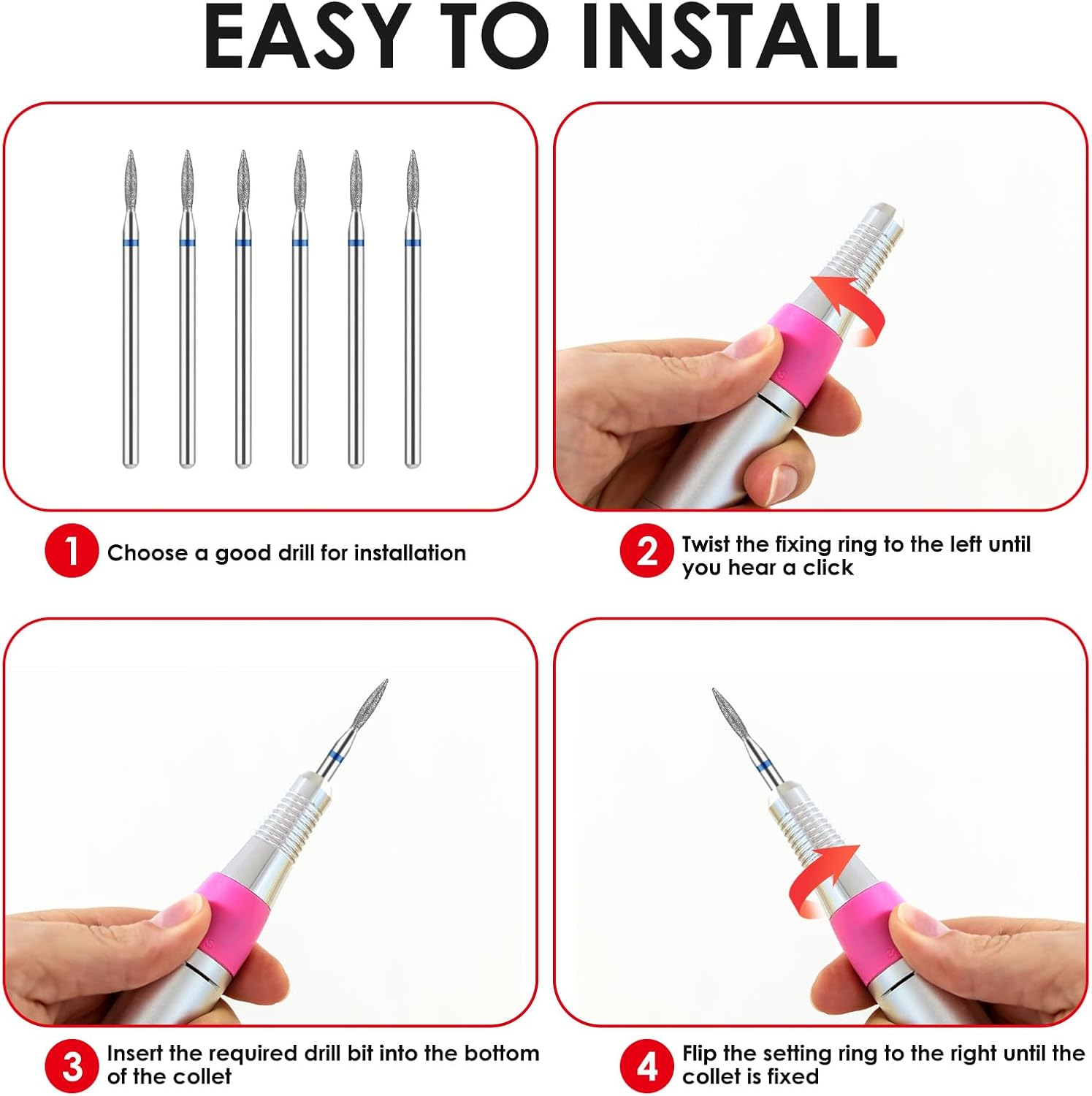 EASY TO INSTALL

1 Choose a good drill for installation

2 Twist the fixing ring to the left until you hear a click

3 Insert the required drill bit into the bottom of the collet

4 Flip the setting ring to the right until the collet is fixed