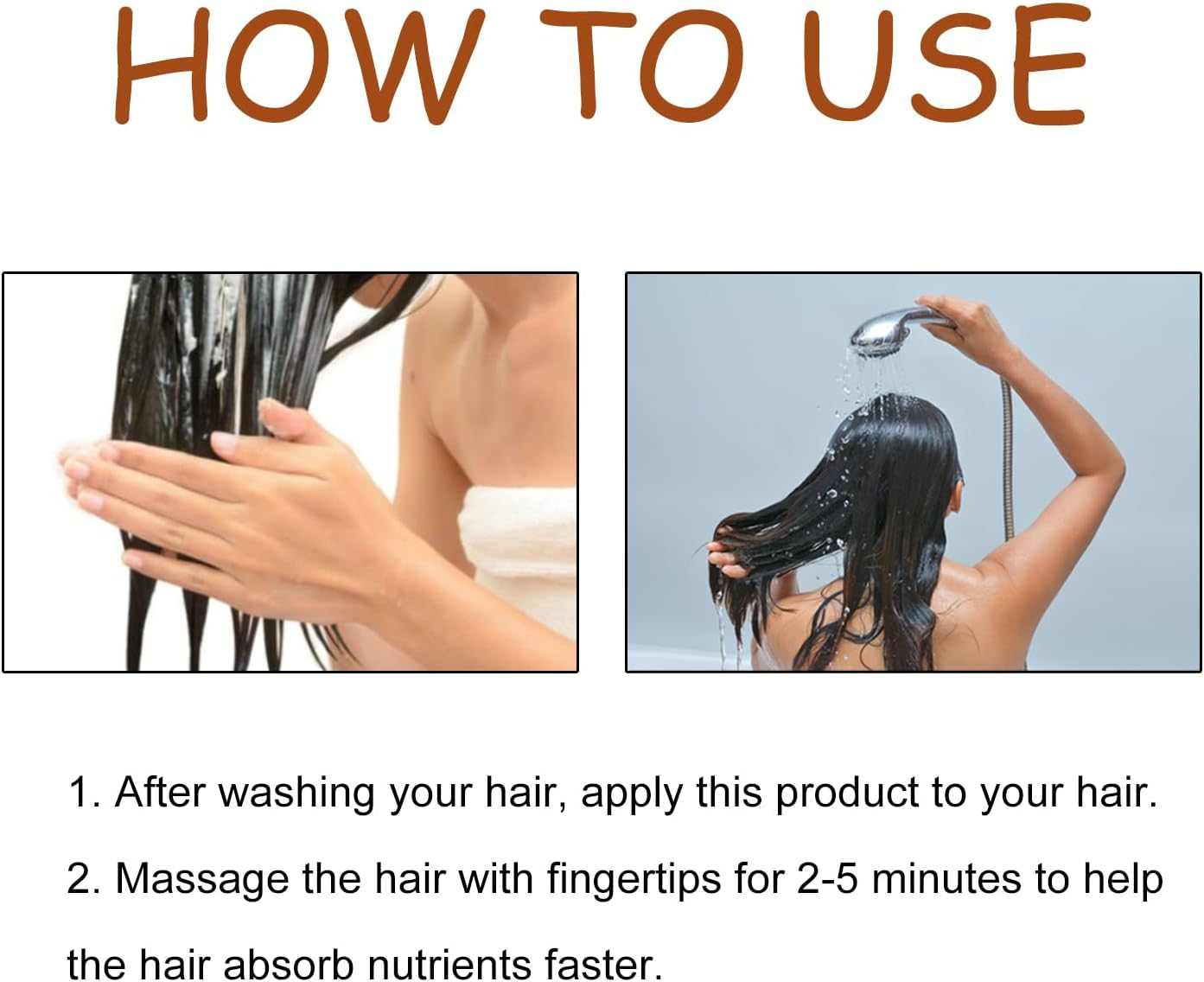 HOW TO USE

1. After washing your hair, apply this product to your hair.

2. Massage the hair with fingertips for 2-5 minutes to help the hair absorb nutrients faster.