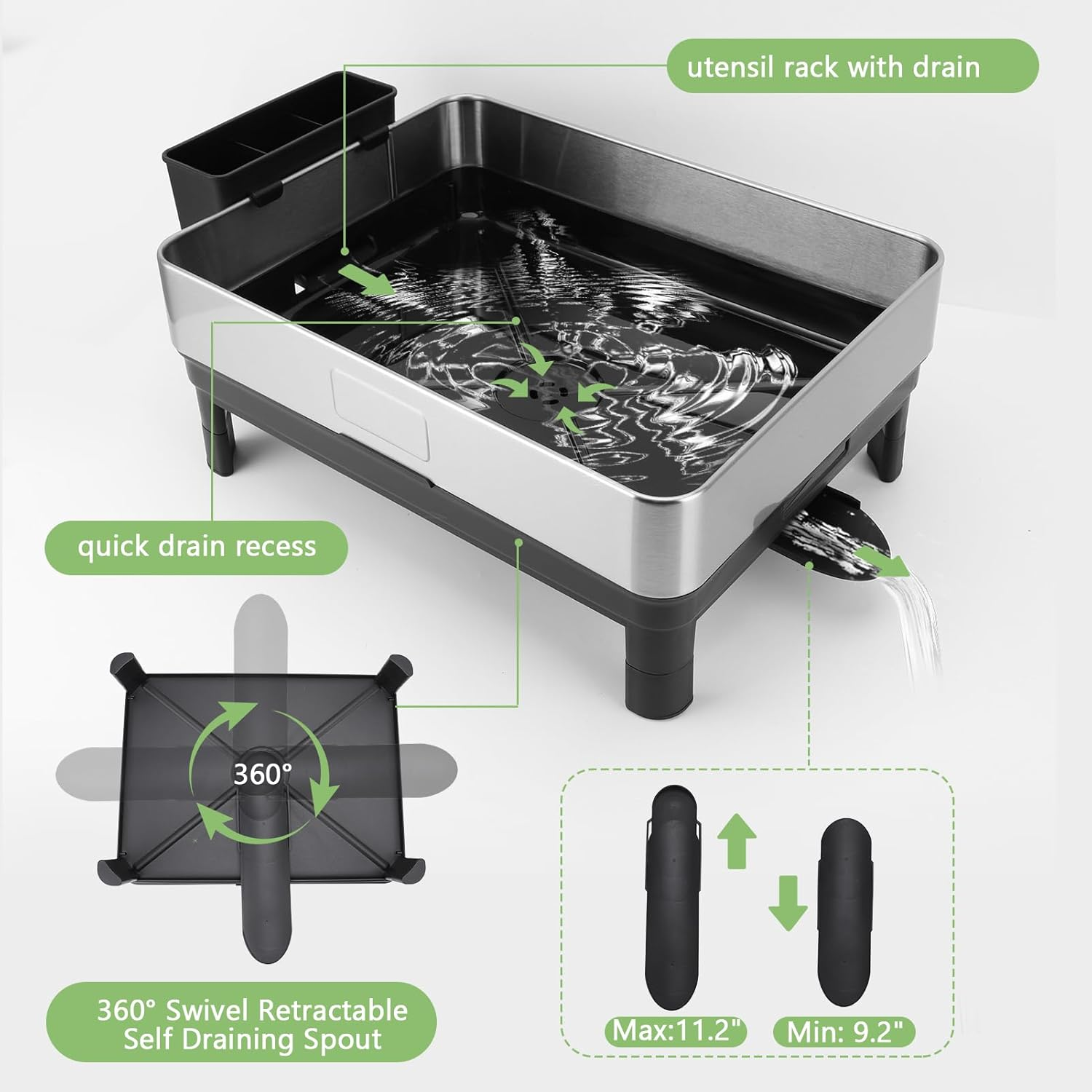 utensil rack with drain

quick drain recess

360°

360° Swivel Retractable Self Draining Spout

Max:11.2"

Min: 9.2"