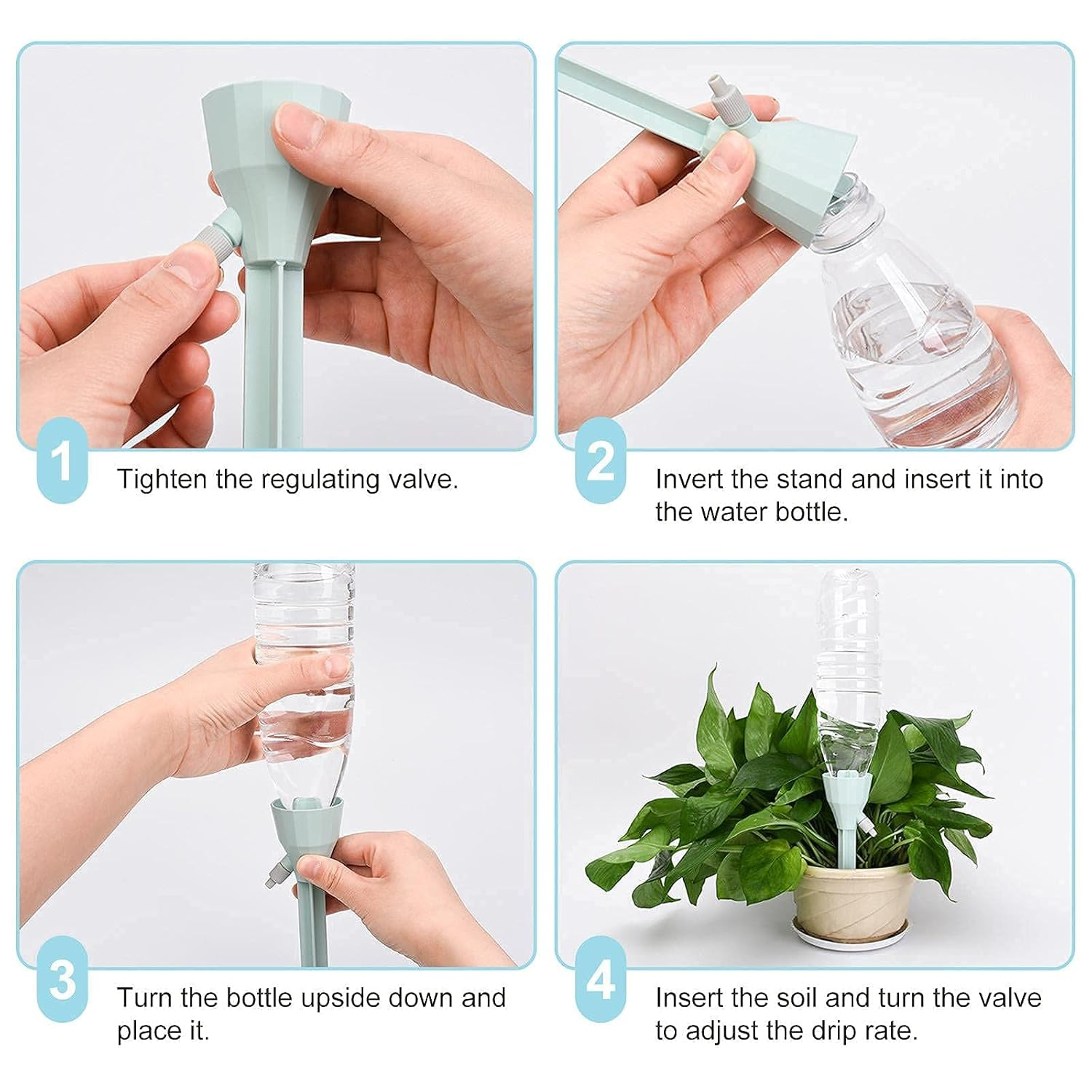 1
Tighten the regulating valve.

2
Invert the stand and insert it into the water bottle.

3
Turn the bottle upside down and place it.

4
Insert the soil and turn the valve to adjust the drip rate.