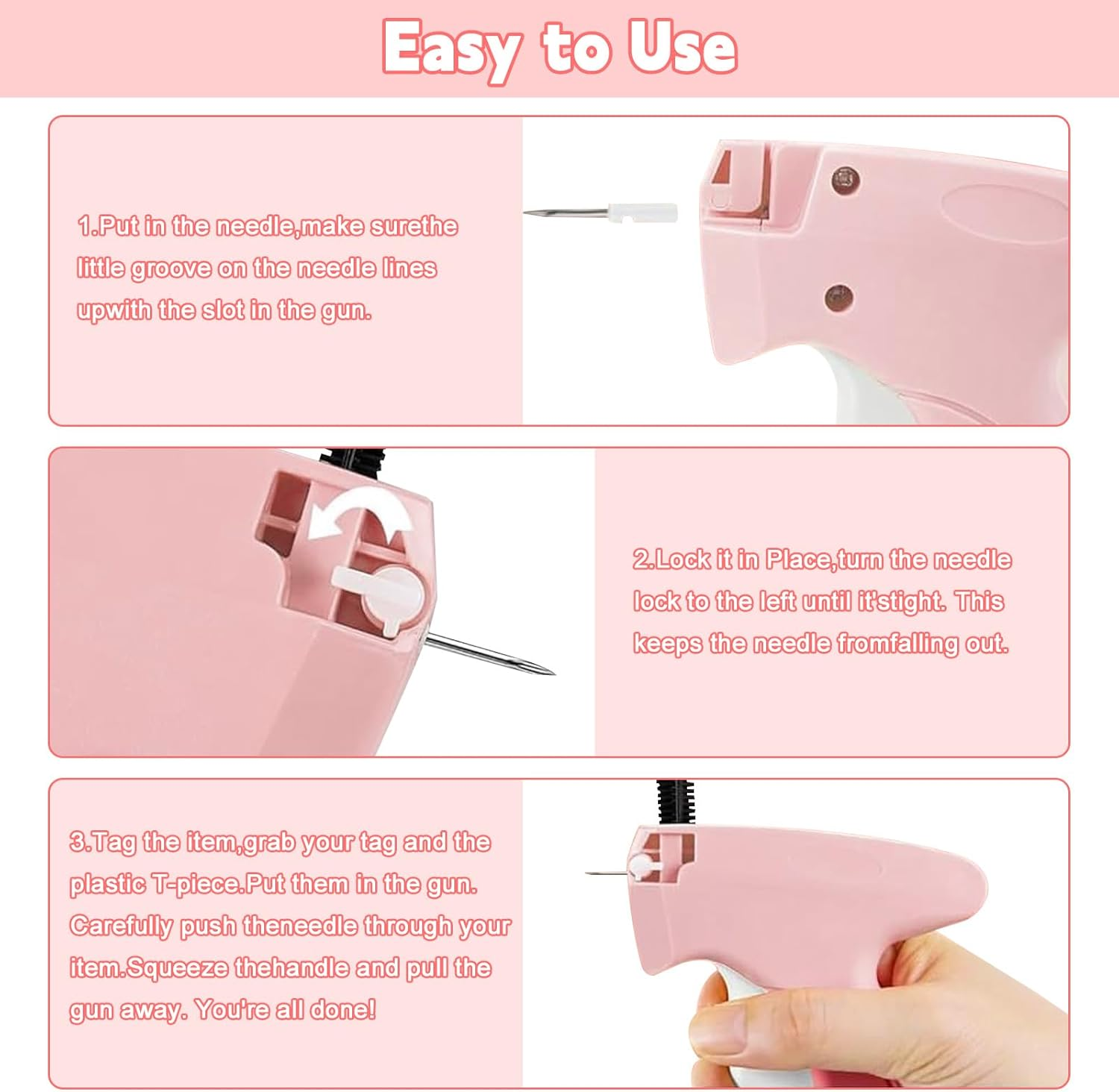 Easy to Use

1.Put in the needle,make surethe little groove on the needle lines upwith the slot in the gun.

2.Lock it in Place,turn the needle lock to the left until it'stight. This keeps the needle fromfalling out.

3.Tag the item,grab your tag and the plastic T-piece.Put them in the gun. Carefully push theneedle through your item.Squeeze thehandle and pull the gun away. You're all done!