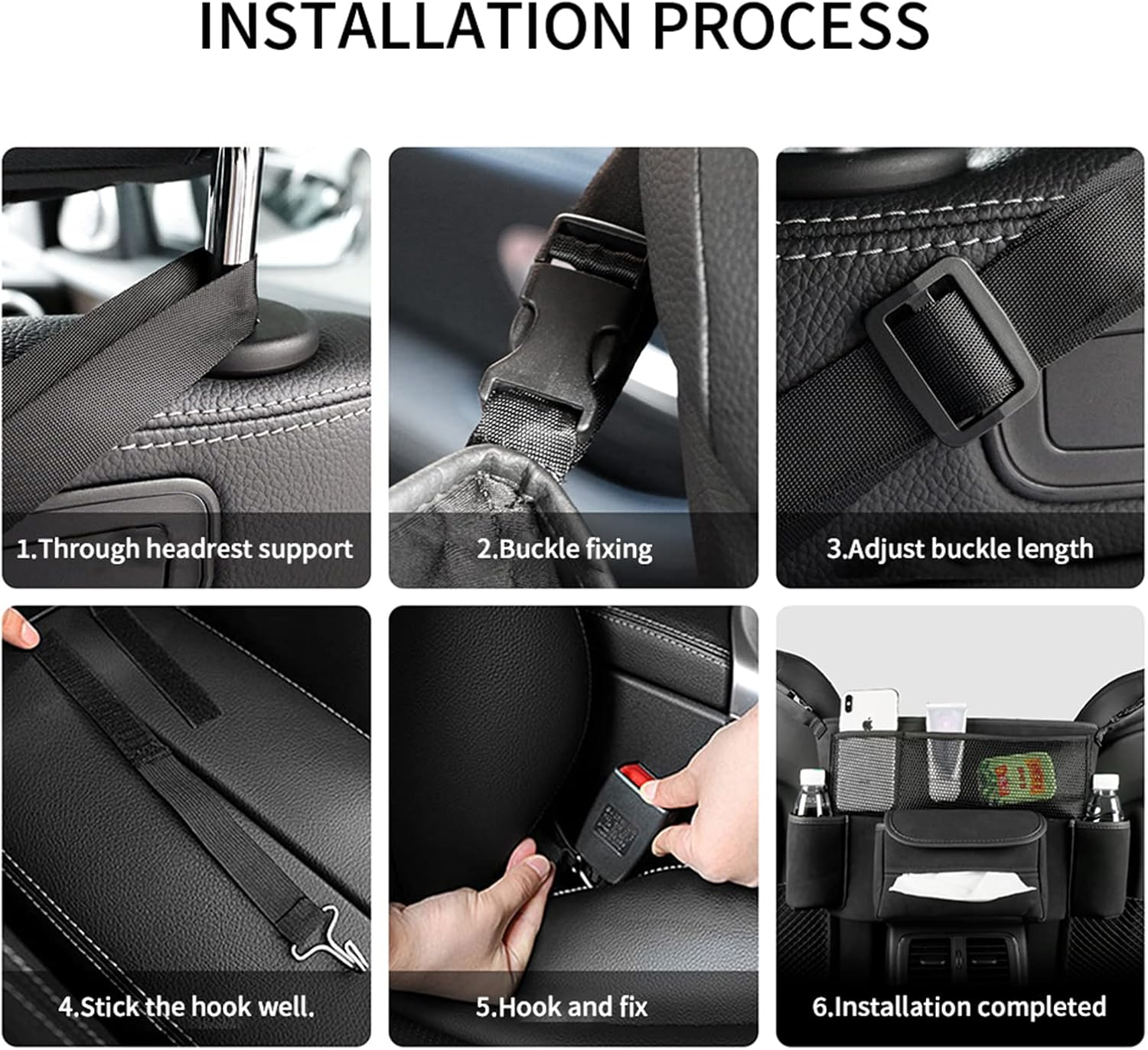 INSTALLATION PROCESS

1.Through headrest support

2.Buckle fixing

3.Adjust buckle length

4.Stick the hook well.

5.Hook and fix

6.Installation completed