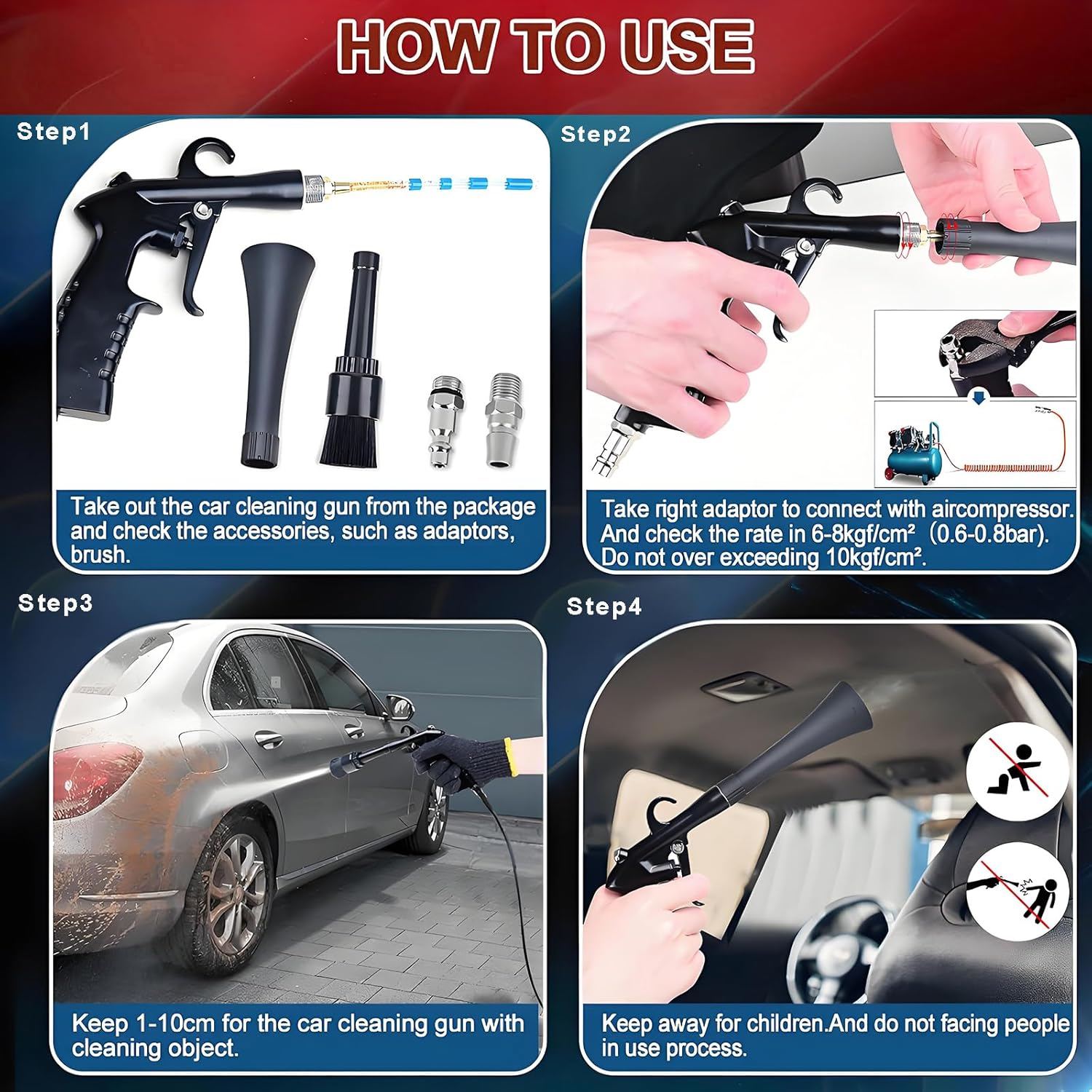 HOW TO USE

Step1

Take out the car cleaning gun from the package and check the accessories, such as adaptors, brush.

Step2

Take right adaptor to connect with aircompressor. And check the rate in 6-8kgf/cm² (0.6-0.8bar). Do not over exceeding 10kgf/cm².

Step3

Keep 1-10cm for the car cleaning gun with cleaning object.

Step4

Keep away for children.And do not facing people in use process.