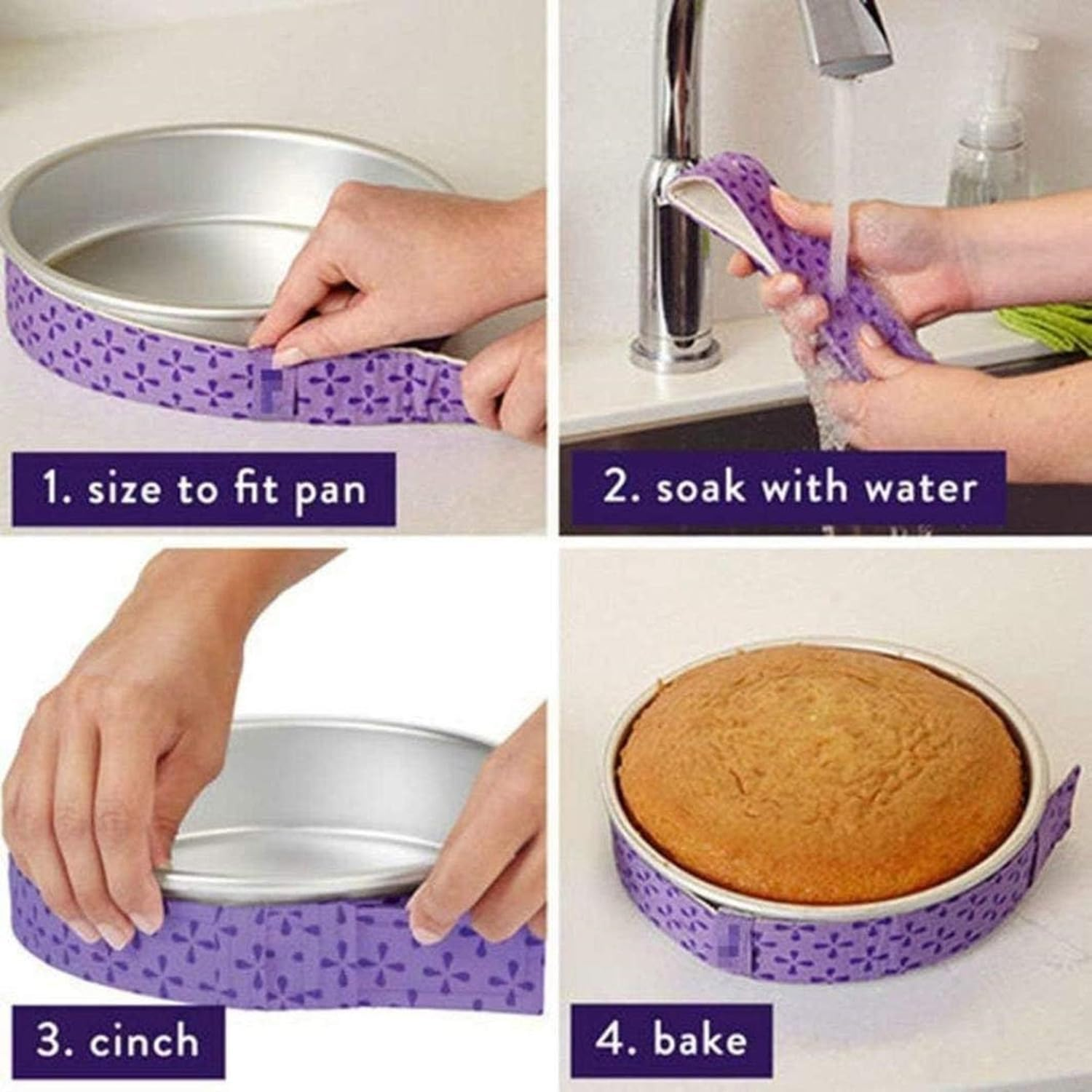 1. size to fit pan

2. soak with water

3. cinch

4. bake