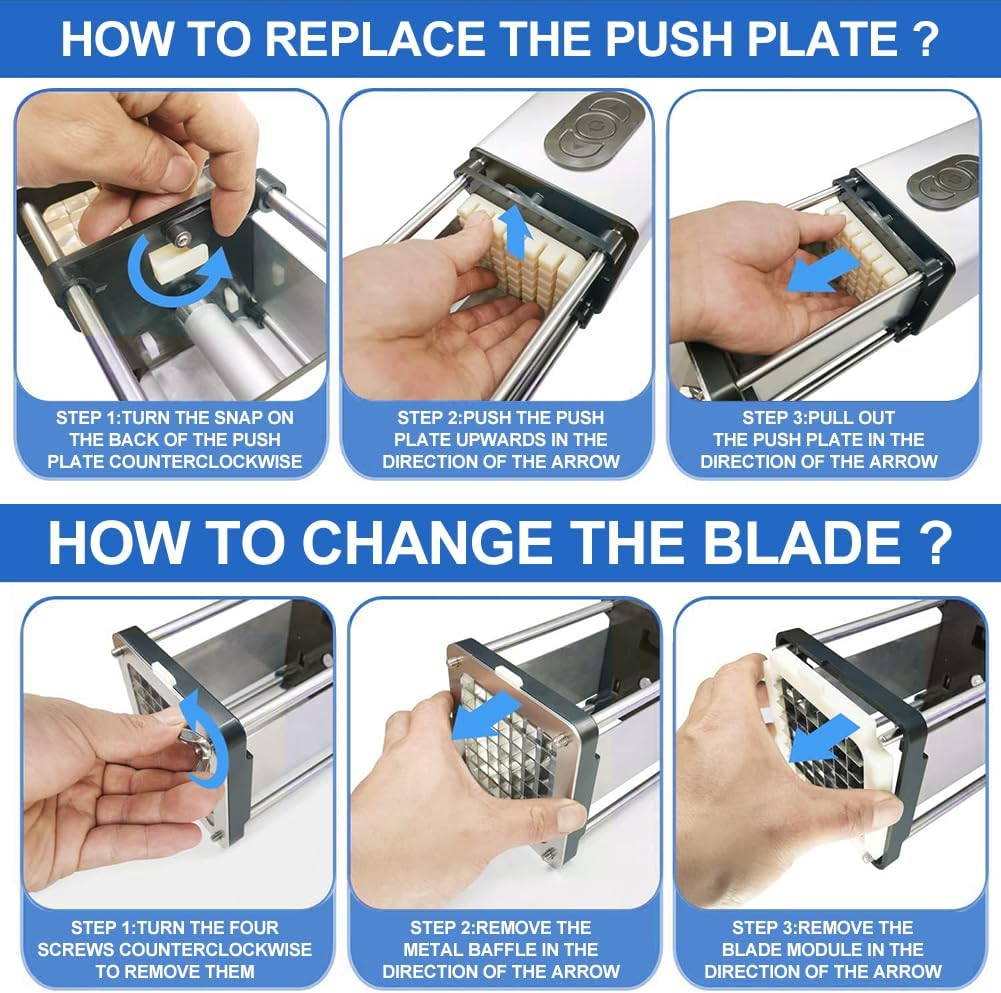 HOW TO REPLACE THE PUSH PLATE ?

STEP 1:TURN THE SNAP ON THE BACK OF THE PUSH PLATE COUNTERCLOCKWISE

STEP 2:PUSH THE PUSH PLATE UPWARDS IN THE DIRECTION OF THE ARROW

STEP 3:PULL OUT THE PUSH PLATE IN THE DIRECTION OF THE ARROW

HOW TO CHANGE THE BLADE ?

STEP 1:TURN THE FOUR SCREWS COUNTERCLOCKWISE TO REMOVE THEM

STEP 2:REMOVE THE METAL BAFFLE IN THE DIRECTION OF THE ARROW

STEP 3:REMOVE THE BLADE MODULE IN THE DIRECTION OF THE ARROW