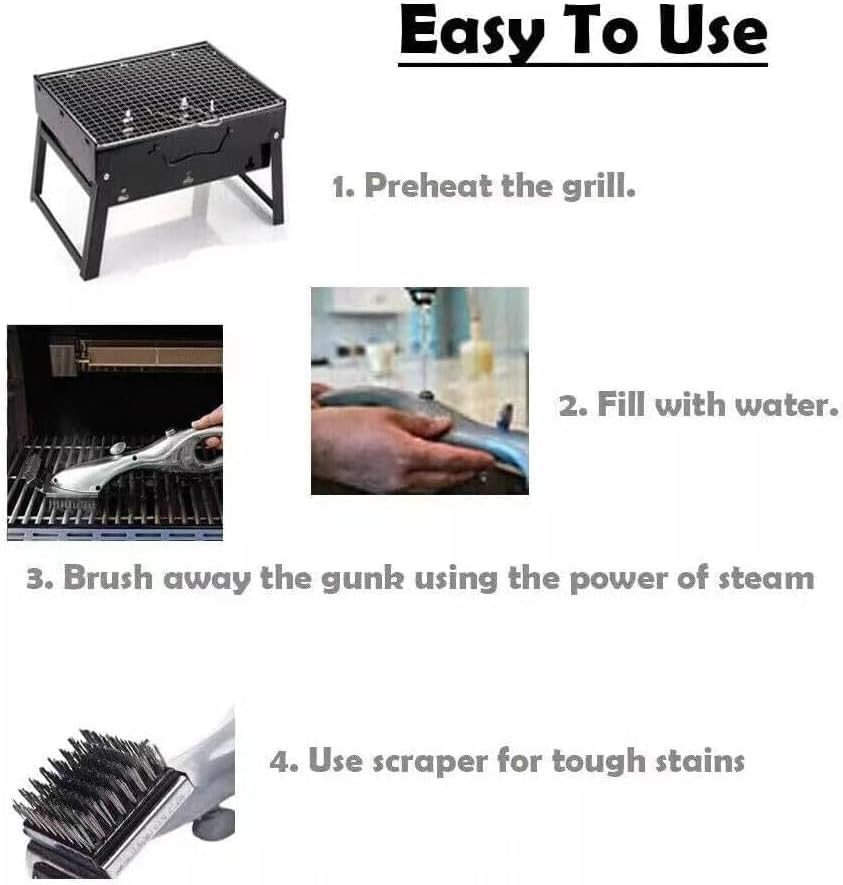 Easy To Use

1. Preheat the grill.

2. Fill with water.

3. Brush away the gunk using the power of steam

4. Use scraper for tough stains