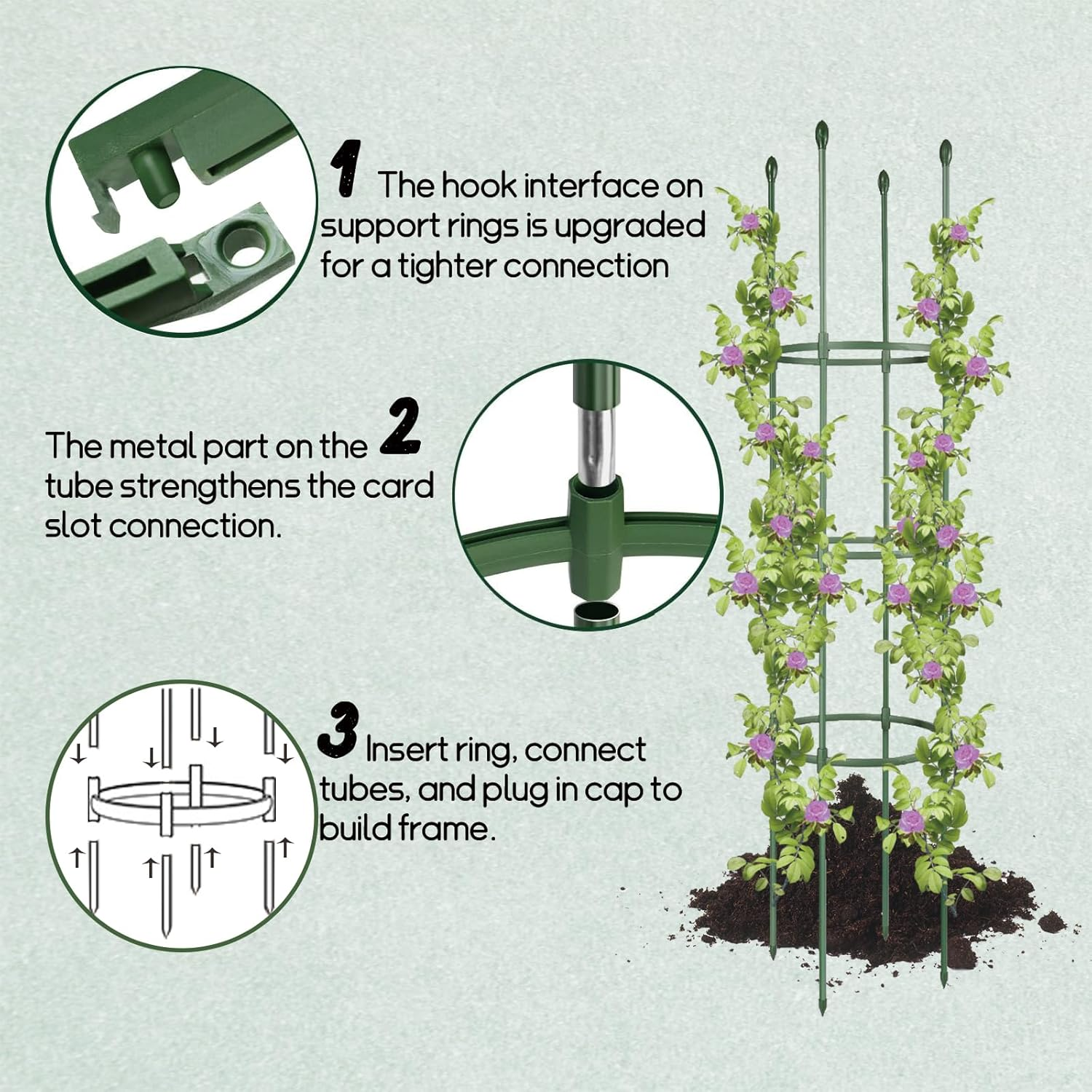 1 The hook interface on support rings is upgraded for a tighter connection

The metal part on the 2 tube strengthens the card slot connection.

3 Insert ring, connect tubes, and plug in cap to build frame.