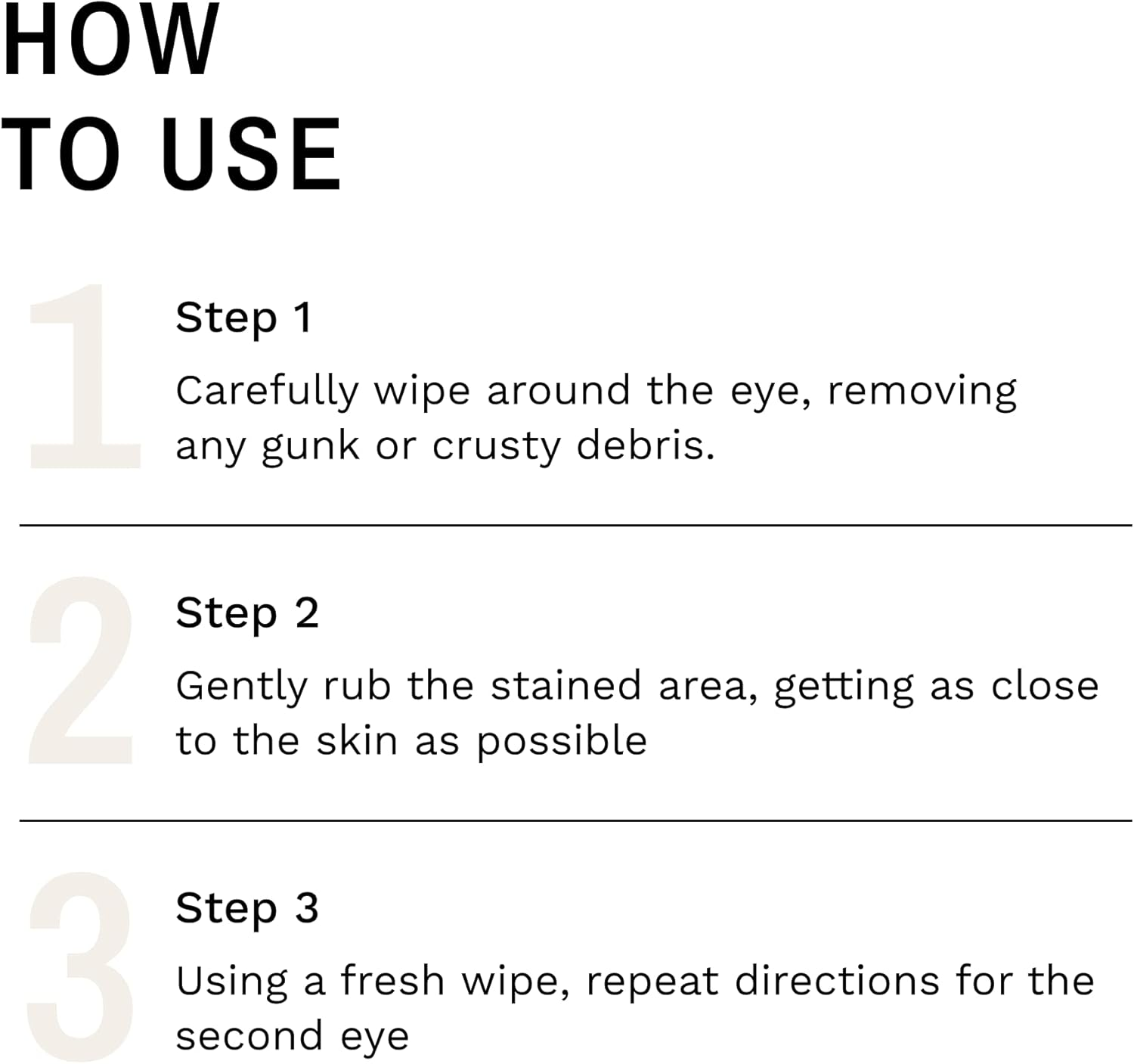 HOW
TO USE

1

Step 1

Carefully wipe around the eye, removing any gunk or crusty debris.

2

Step 2

Gently rub the stained area, getting as close to the skin as possible

3

Step 3

Using a fresh wipe, repeat directions for the second eye