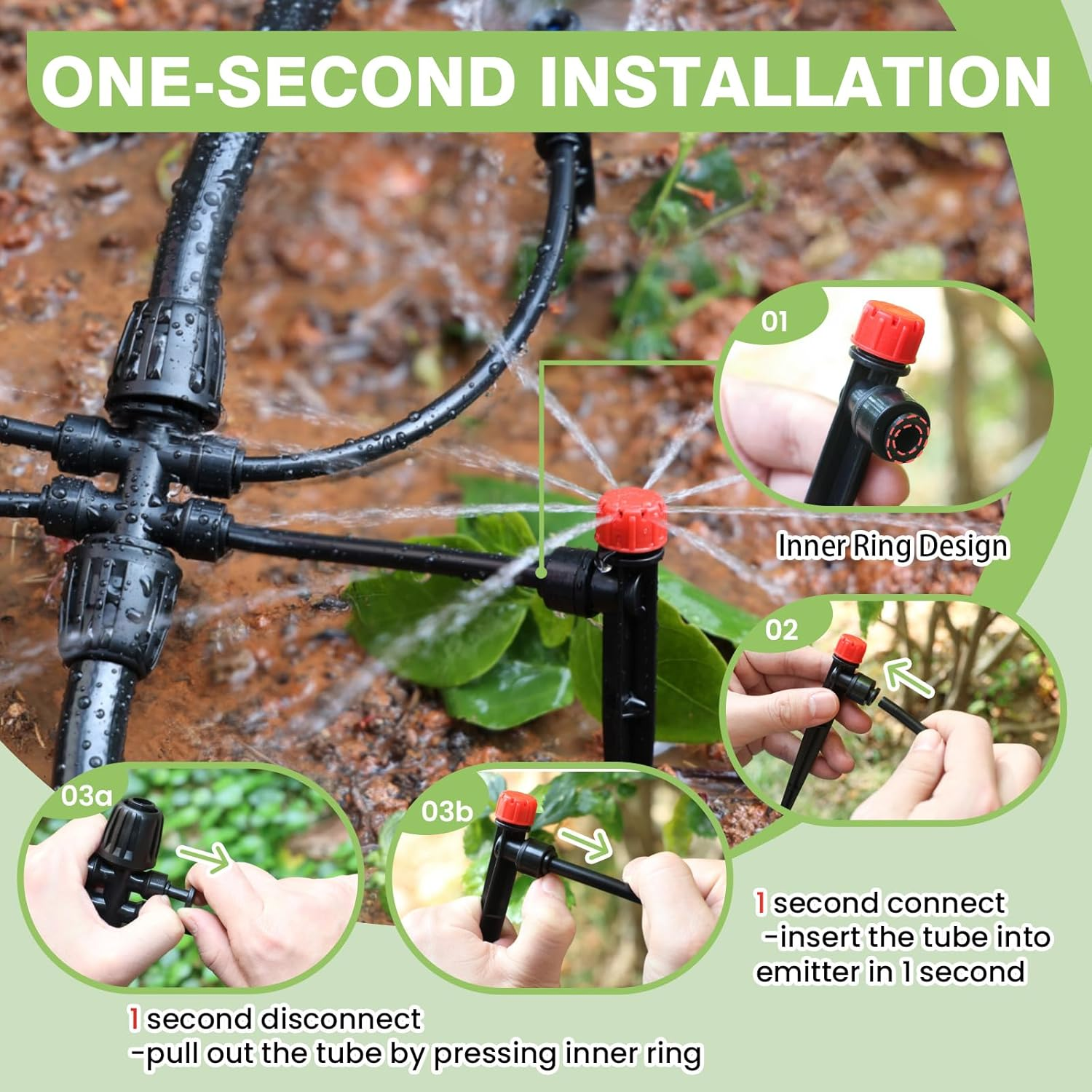 ONE-SECOND INSTALLATION

01

Inner Ring Design

02

03a

03b

1 second connect
-insert the tube into emitter in 1 second

1 second disconnect
-pull out the tube by pressing inner ring