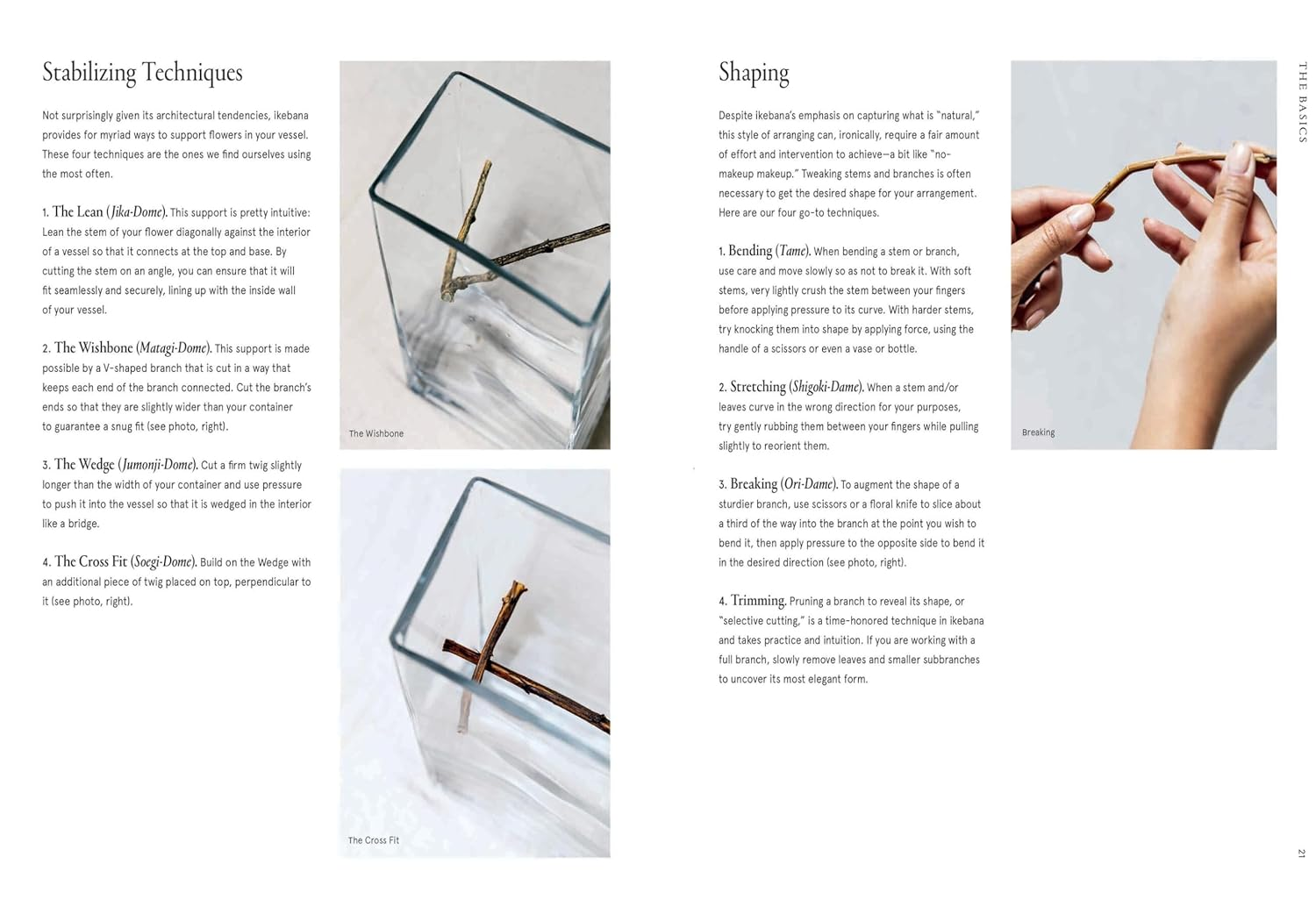 Stabilizing Techniques

Not surprisingly given its architectural tendencies, ikebana provides for myriad ways to support flowers in your vessel. These four techniques are the ones we find ourselves using the most often.

1. The Lean (Jika-Dome). This support is pretty intuitive: Lean the stem of your flower diagonally against the interior of a vessel so that it connects at the top and base. By cutting the stem on an angle, you can ensure that it will fit seamlessly and securely, lining up with the inside wall of your vessel.

2. The Wishbone (Matagi-Dome). This support is made possible by a V-shaped branch that is cut in a way that keeps each end of the branch connected. Cut the branch's ends so that they are slightly wider than your container to guarantee a snug fit (see photo, right).

3. The Wedge (Jumonji-Dome). Cut a firm twig slightly longer than the width of your container and use pressure to push it into the vessel so that it is wedged in the interior like a bridge.

4. The Cross Fit (Soegi-Dome). Build on the Wedge with an additional piece of twig placed on top, perpendicular to it (see photo, right).

The Wishbone

The Cross Fit

Shaping

Despite ikebana's emphasis on capturing what is "natural," this style of arranging can, ironically, require a fair amount of effort and intervention to achieve—a bit like "no-makeup makeup." Tweaking stems and branches is often necessary to get the desired shape for your arrangement. Here are our four go-to techniques.

1. Bending (Tame). When bending a stem or branch, use care and move slowly so as not to break it. With soft stems, very lightly crush the stem between your fingers before applying pressure to its curve. With harder stems, try knocking them into shape by applying force, using the handle of a scissors or even a vase or bottle.

2. Stretching (Shigoki-Dame). When a stem and/or leaves curve in the wrong direction for your purposes, try gently rubbing them between your fingers while pulling slightly to reorient them.

3. Breaking (Ori-Dame). To augment the shape of a sturdier branch, use scissors or a floral knife to slice about a third of the way into the branch at the point you wish to bend it, then apply pressure to the opposite side to bend it in the desired direction (see photo, right).

4. Trimming. Pruning a branch to reveal its shape, or "selective cutting," is a time-honored technique in ikebana and takes practice and intuition. If you are working with a full branch, slowly remove leaves and smaller subbranches to uncover its most elegant form.

Breaking

THE BASICS

21