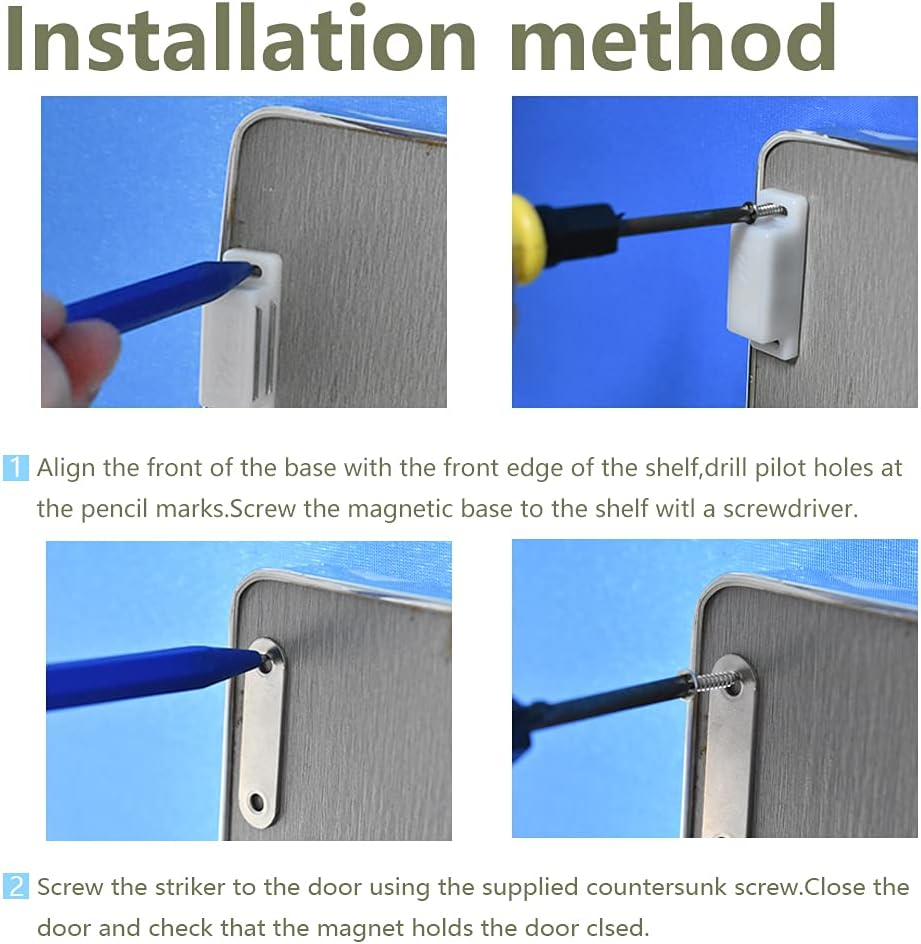 Installation method

1 Align the front of the base with the front edge of the shelf,drill pilot holes at the pencil marks.Screw the magnetic base to the shelf witl a screwdriver.

2 Screw the striker to the door using the supplied countersunk screw.Close the door and check that the magnet holds the door clsed.