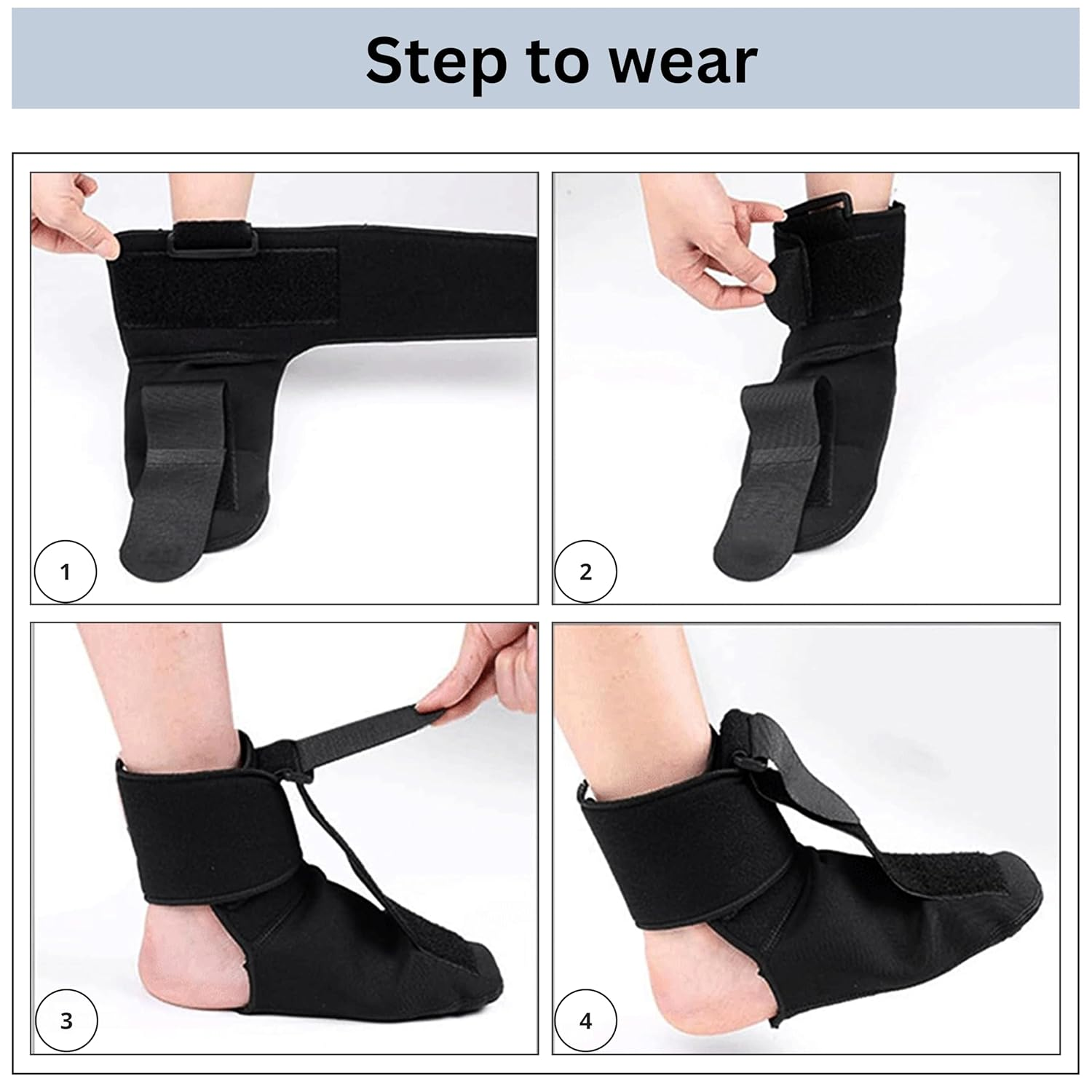 Step to wear

1

2

3

4