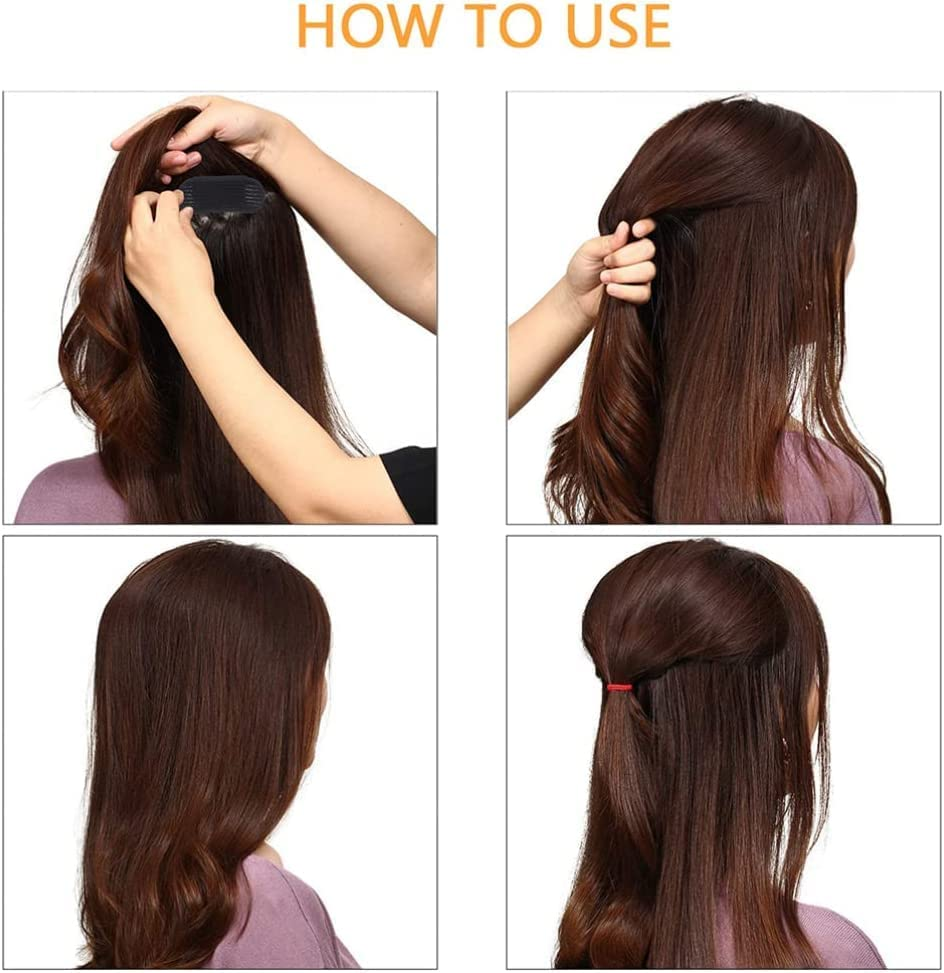 HOW TO USE