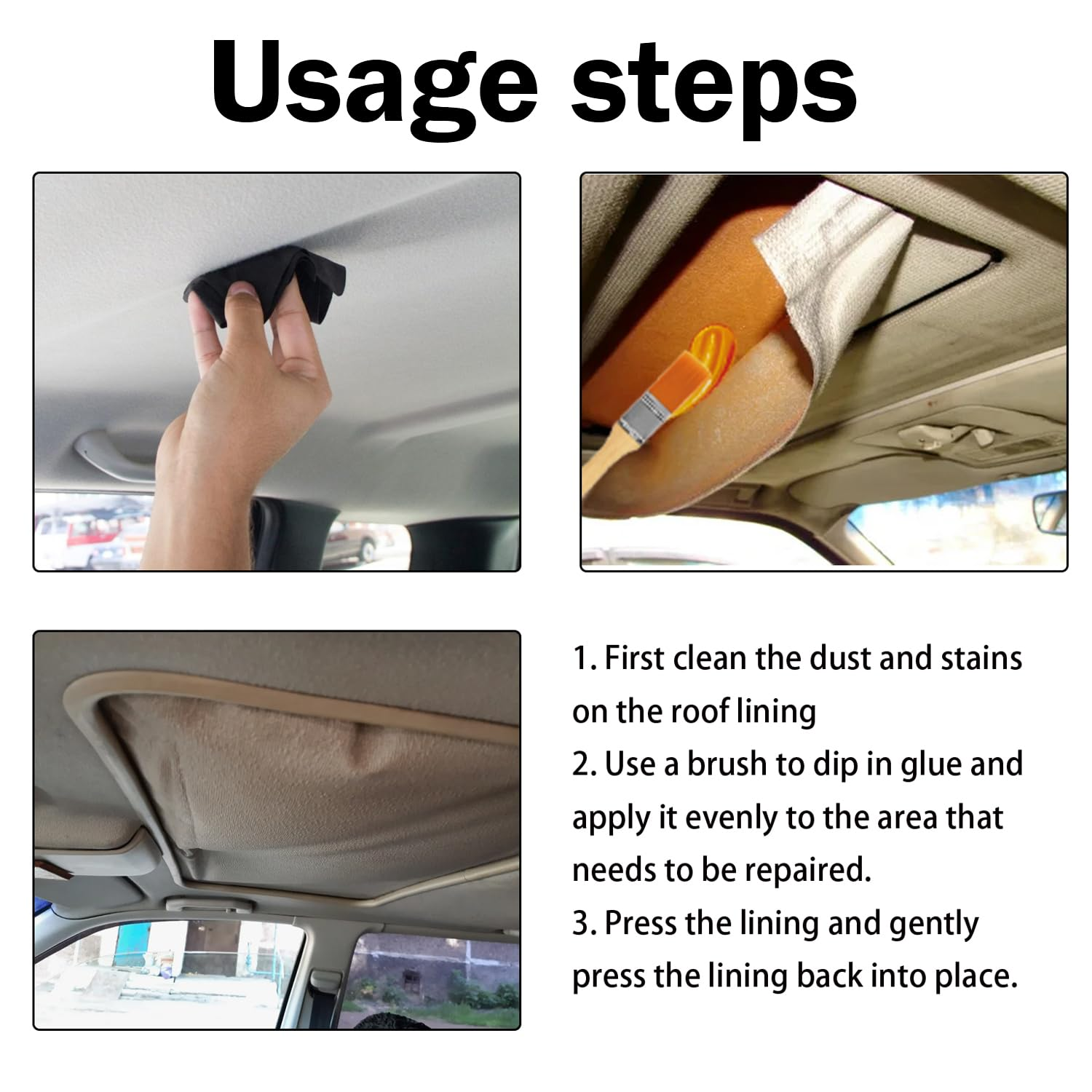 Usage steps

1. First clean the dust and stains on the roof lining
2. Use a brush to dip in glue and apply it evenly to the area that needs to be repaired.
3. Press the lining and gently press the lining back into place.