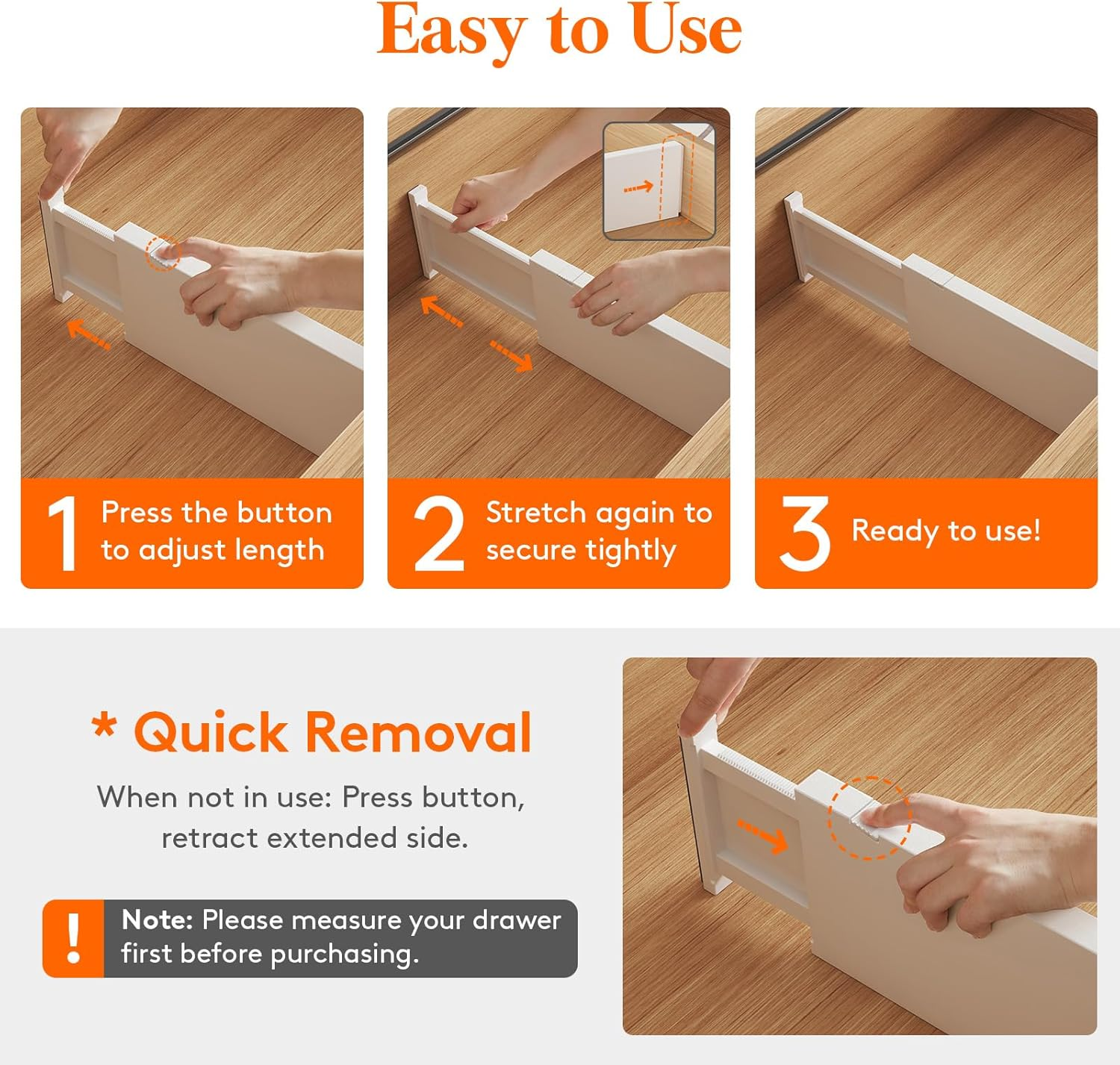 Easy to Use

1 Press the button to adjust length

2 Stretch again to secure tightly

3 Ready to use!

* Quick Removal

When not in use: Press button, retract extended side.

! Note: Please measure your drawer first before purchasing.