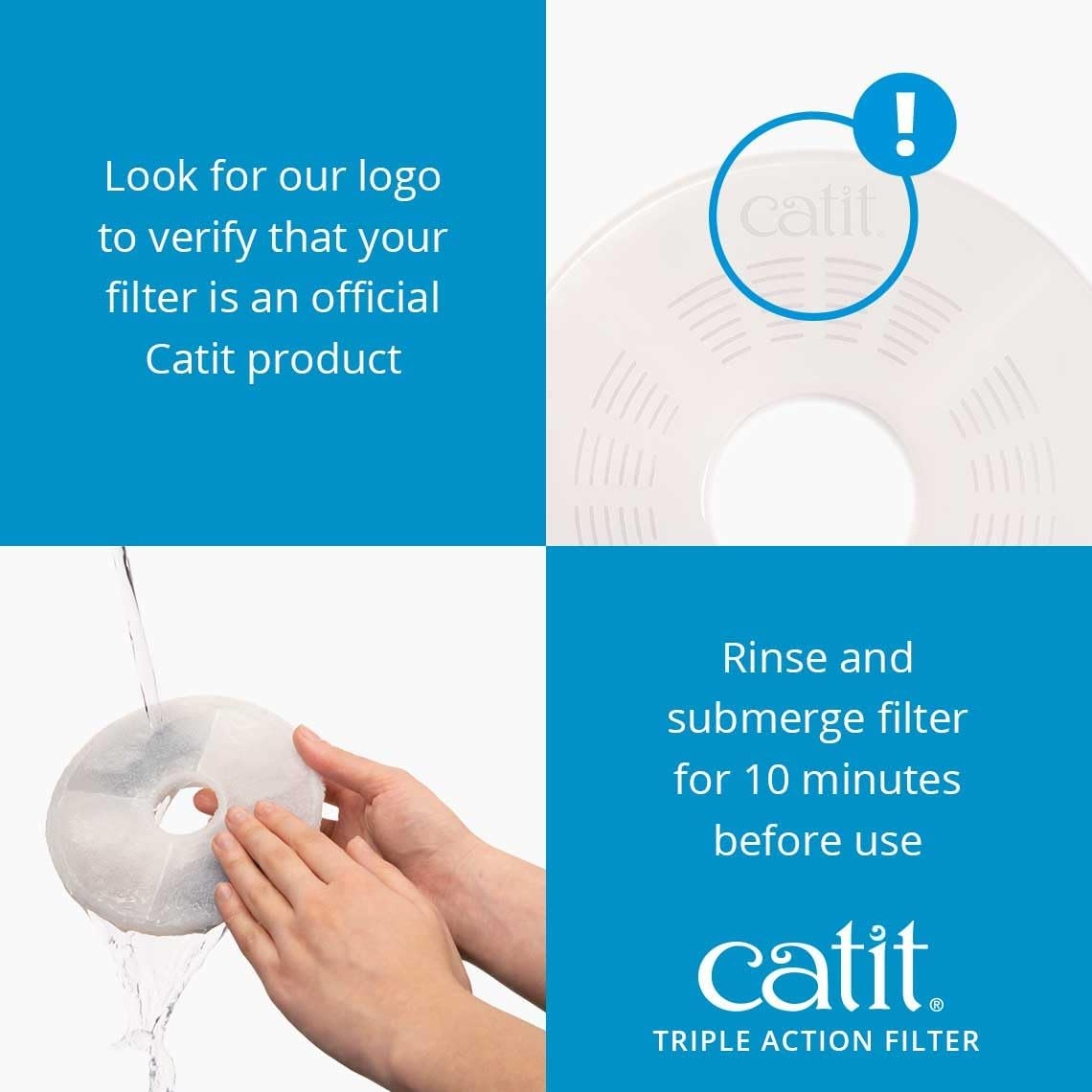 Look for our logo to verify that your filter is an official Catit product

!

catit

Rinse and submerge filter for 10 minutes before use

catit®

TRIPLE ACTION FILTER