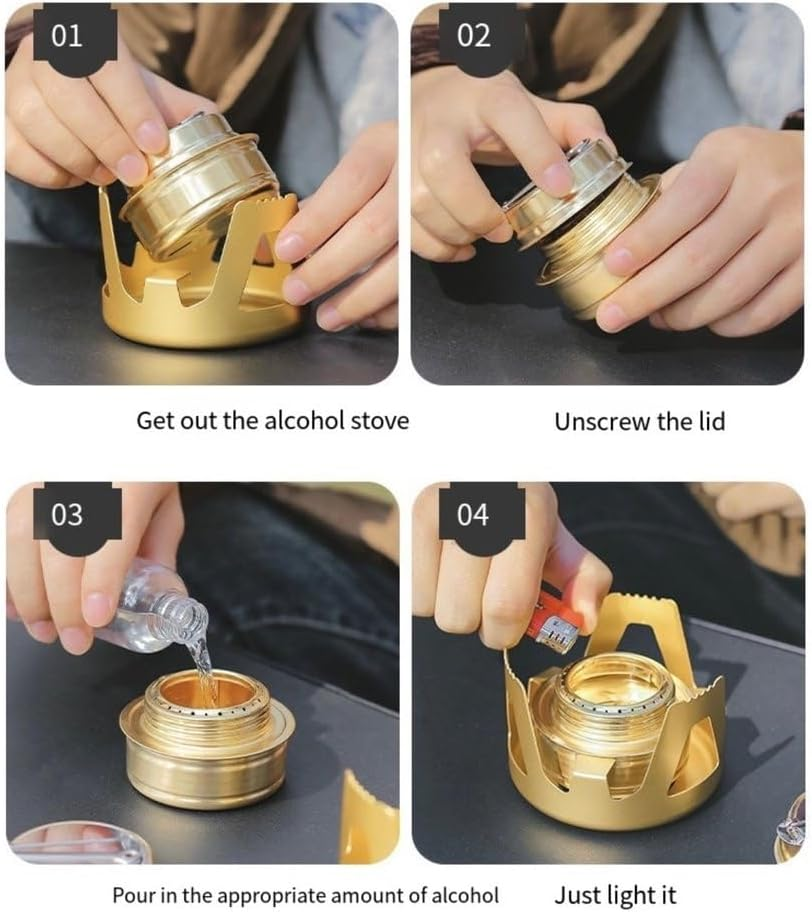 01

Get out the alcohol stove

02

Unscrew the lid

03

Pour in the appropriate amount of alcohol

04

Just light it