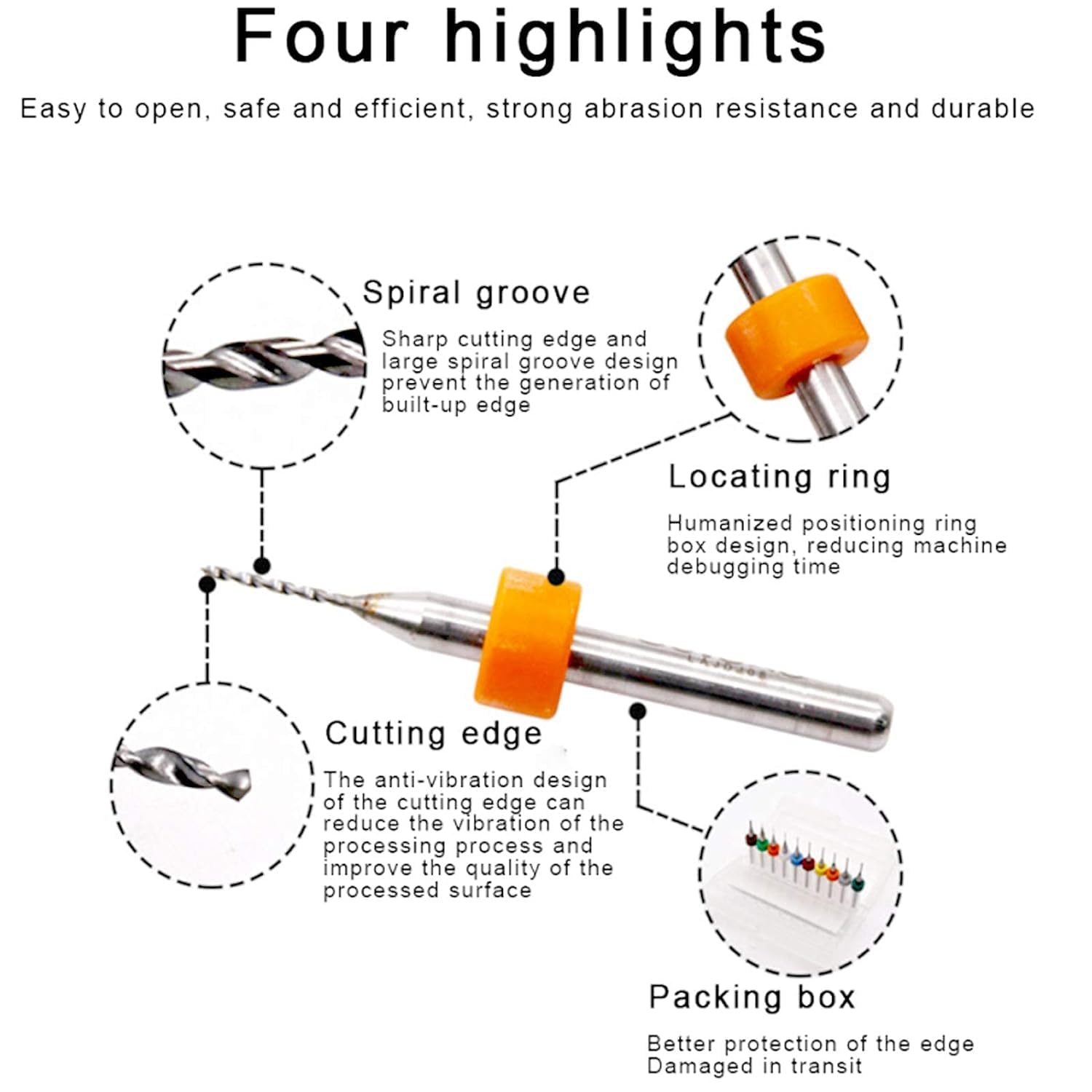 Four highlights

Easy to open, safe and efficient, strong abrasion resistance and durable

Spiral groove

Sharp cutting edge and large spiral groove design prevent the generation of built-up edge

Locating ring

Humanized positioning ring box design, reducing machine debugging time

Cutting edge

The anti-vibration design of the cutting edge can reduce the vibration of the processing process and improve the quality of the processed surface

Packing box

Better protection of the edge Damaged in transit