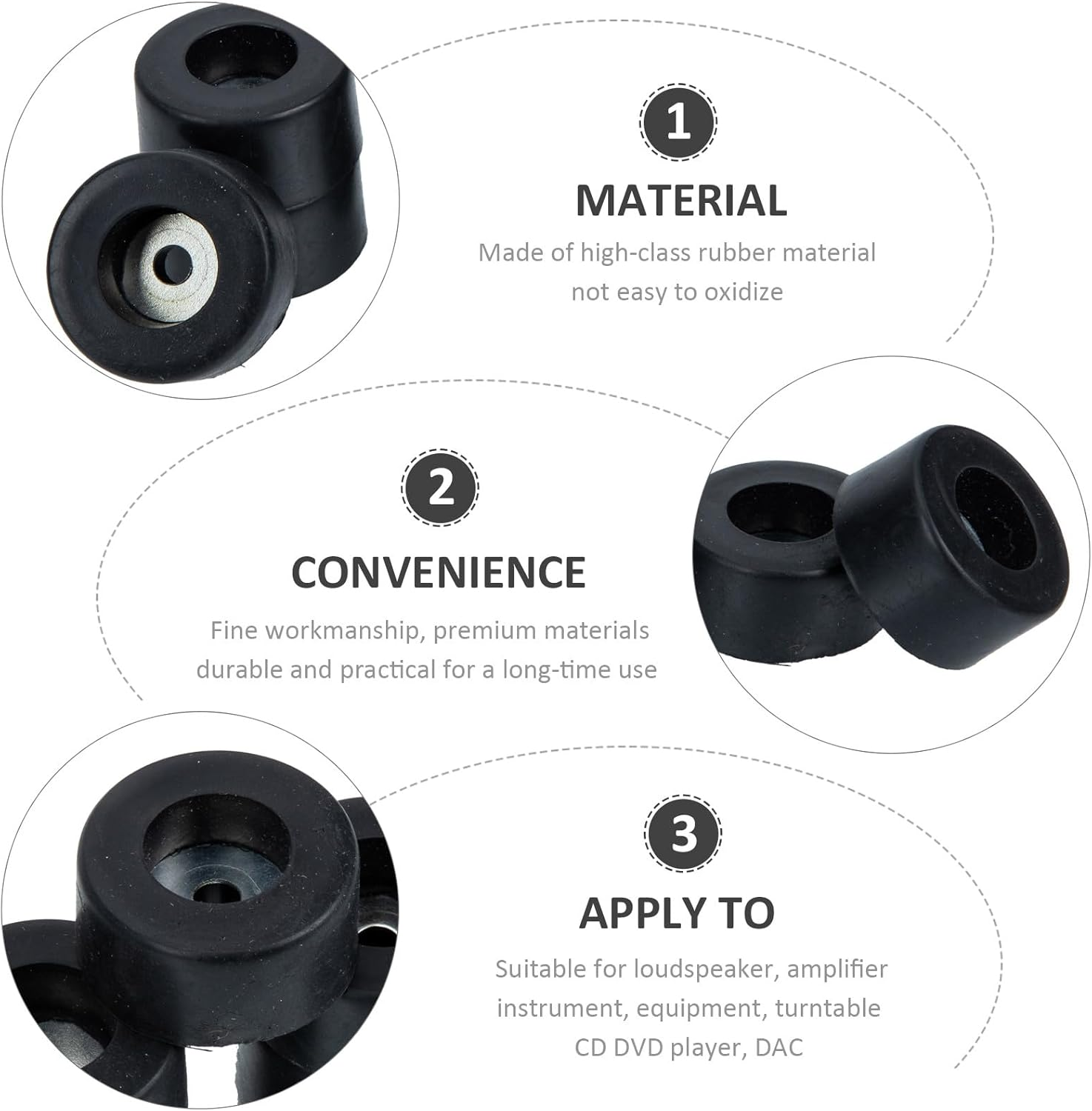 1

MATERIAL

Made of high-class rubber material not easy to oxidize

2

CONVENIENCE

Fine workmanship, premium materials durable and practical for a long-time use

3

APPLY TO

Suitable for loudspeaker, amplifier instrument, equipment, turntable CD DVD player, DAC