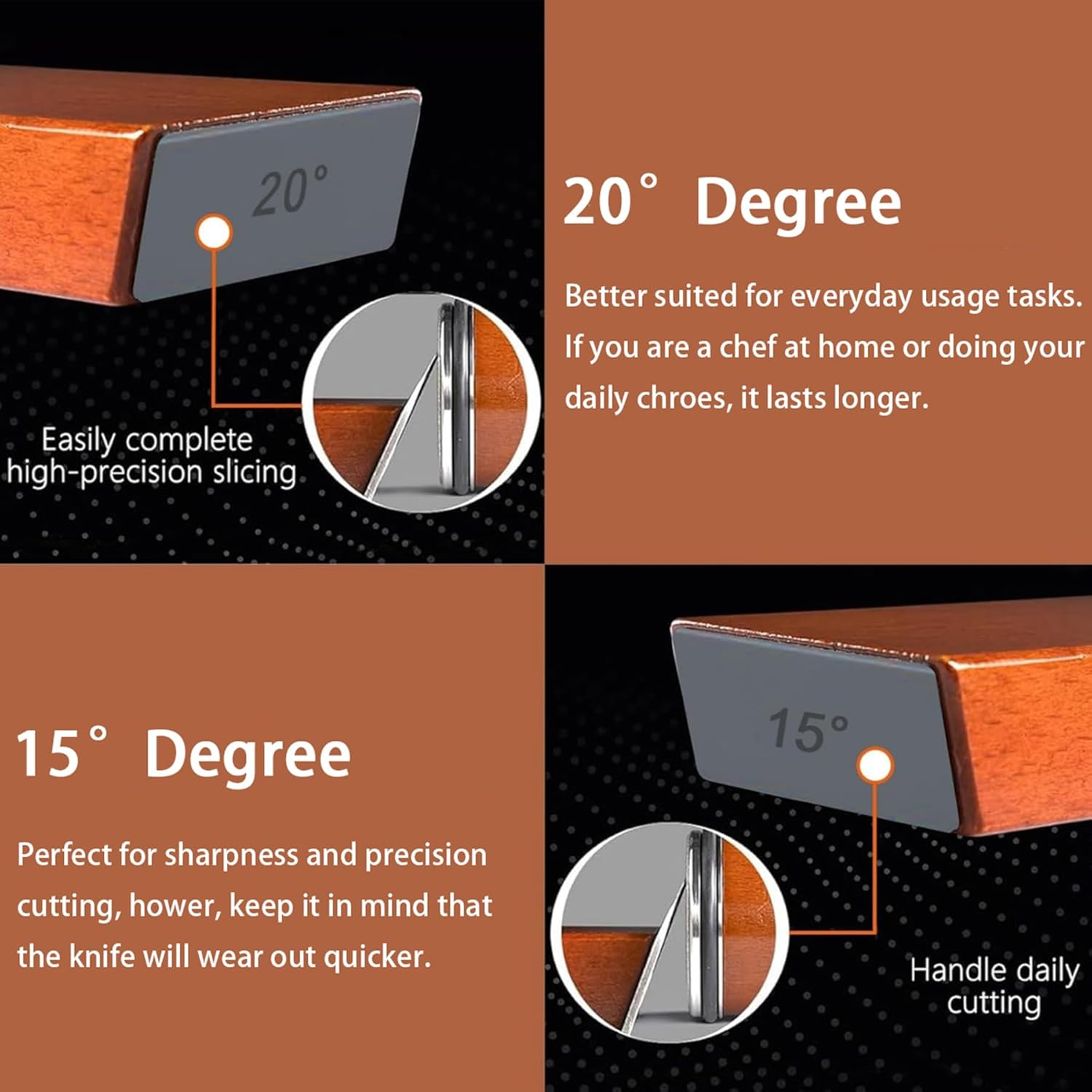 20°

Easily complete high-precision slicing

20° Degree

Better suited for everyday usage tasks. If you are a chef at home or doing your daily chroes, it lasts longer.

15° Degree

Perfect for sharpness and precision cutting, hower, keep it in mind that the knife will wear out quicker.

15°

Handle daily cutting