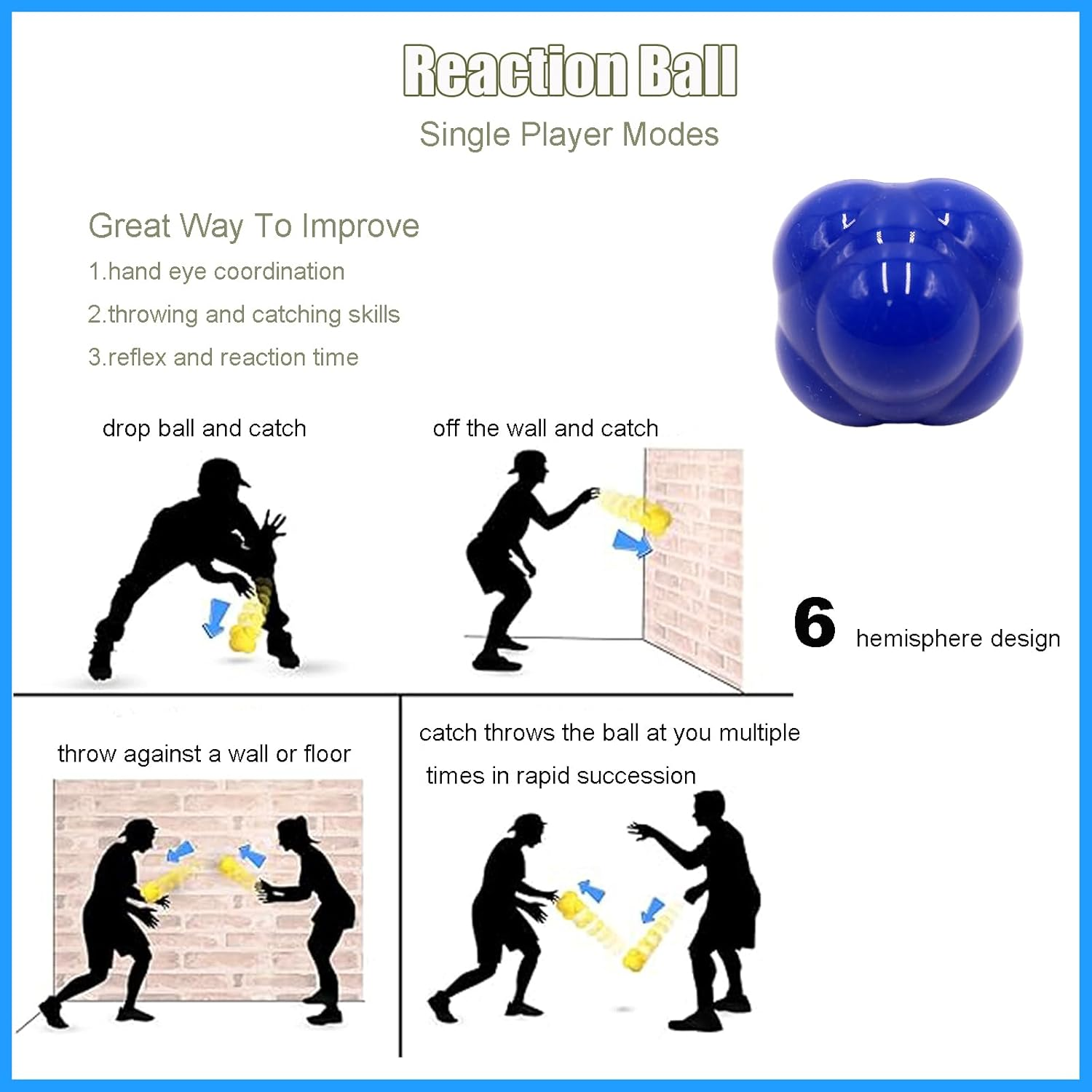 Reaction Ball
Single Player Modes

Great Way To Improve
1.hand eye coordination
2.throwing and catching skills
3.reflex and reaction time

drop ball and catch

off the wall and catch

6 hemisphere design

throw against a wall or floor

catch throws the ball at you multiple times in rapid succession