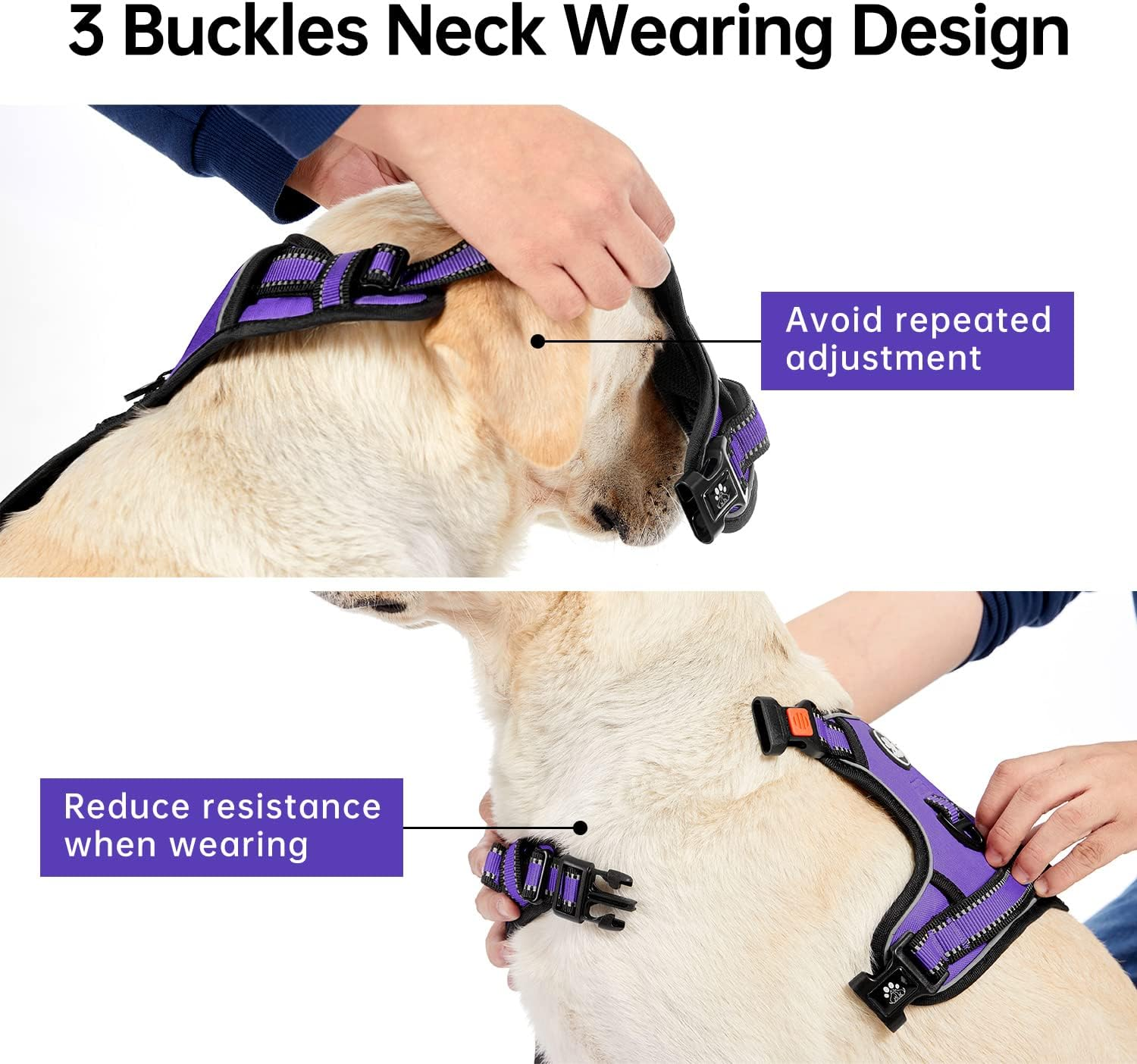 3 Buckles Neck Wearing Design

Avoid repeated adjustment

Reduce resistance when wearing