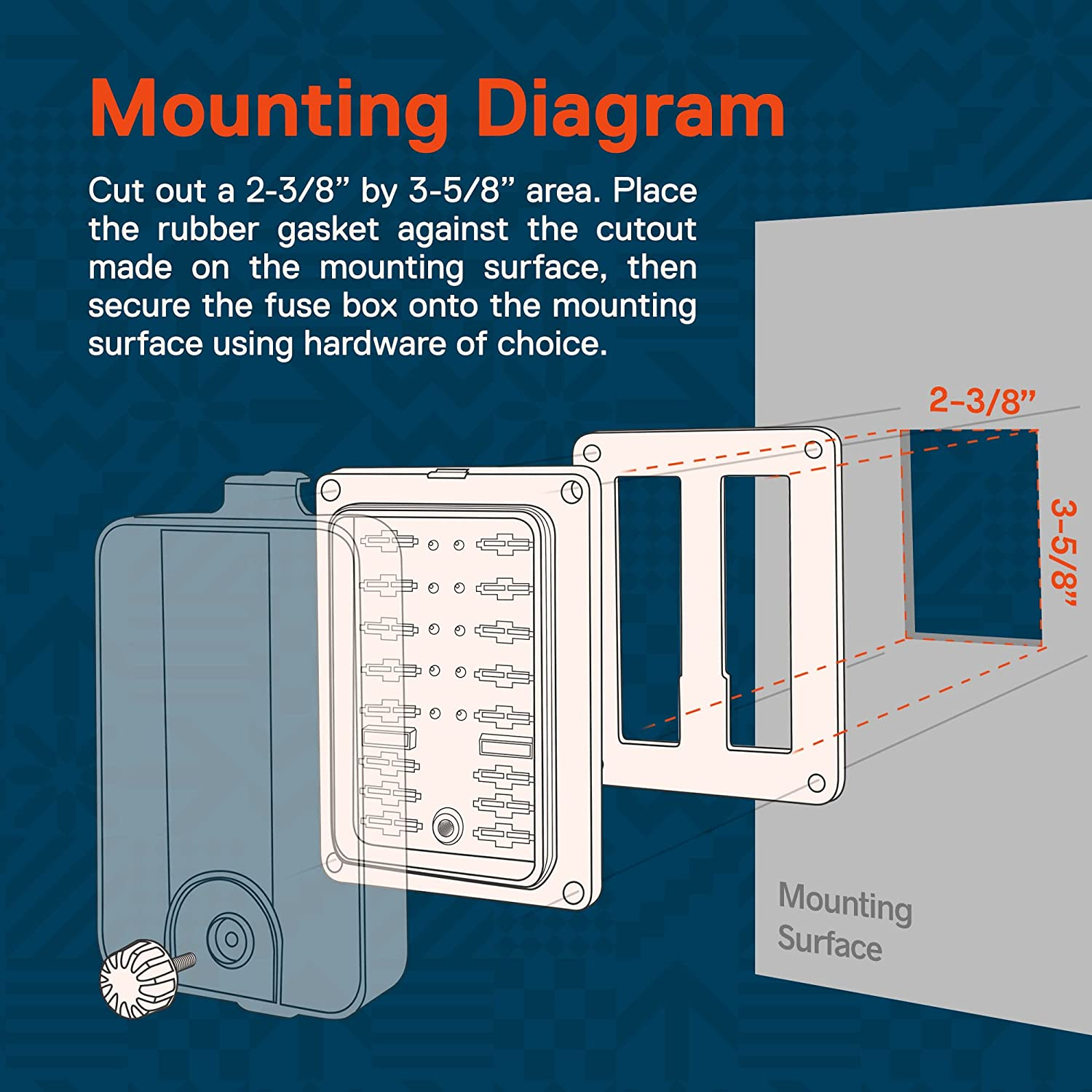 Mounting Diagram

Cut out a 2-3/8” by 3-5/8” area. Place the rubber gasket against the cutout made on the mounting surface, then secure the fuse box onto the mounting surface using hardware of choice.

2-3/8”

3-5/8”

Mounting Surface