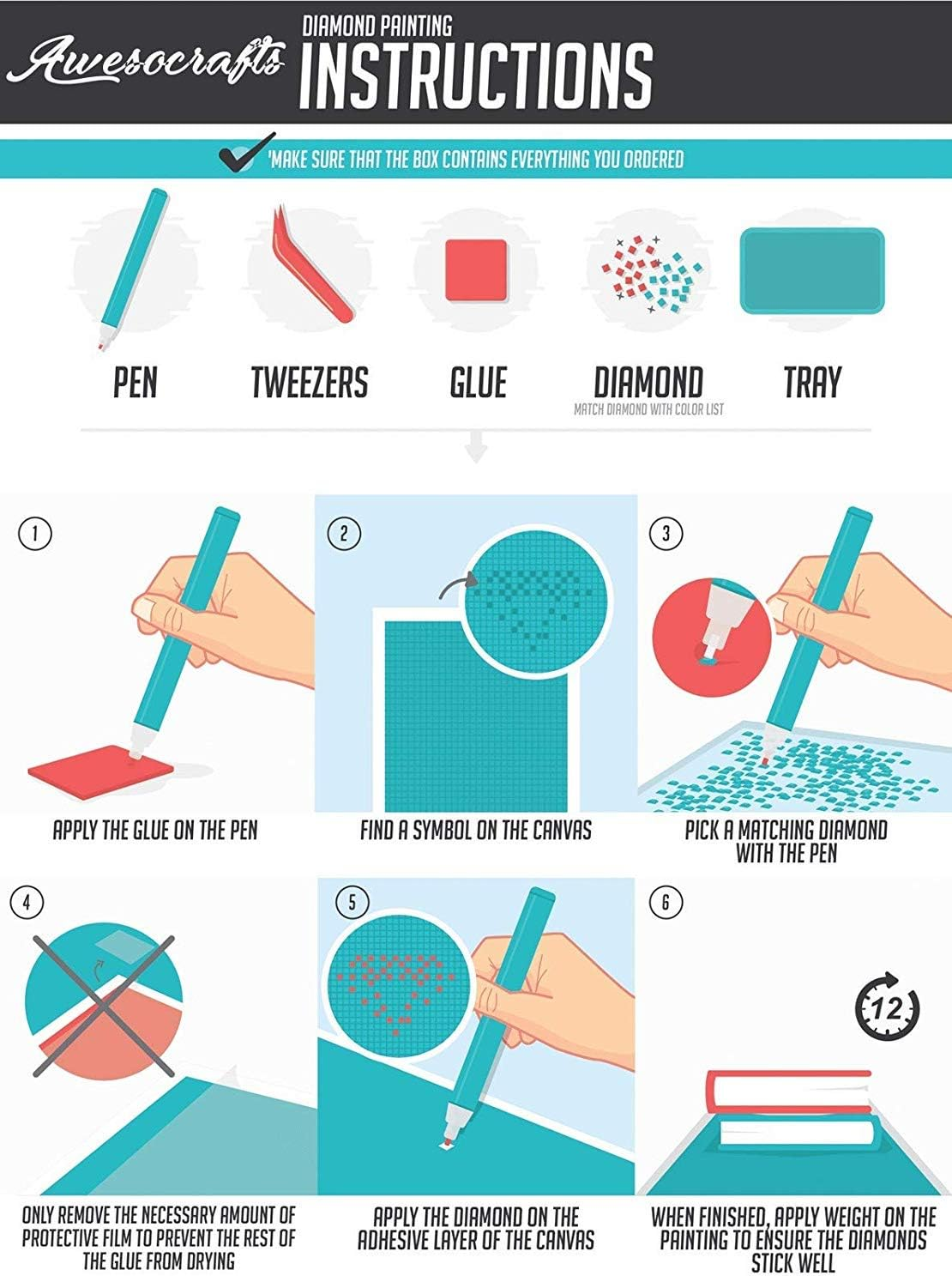 Awesocrafts

DIAMOND PAINTING
INSTRUCTIONS

'MAKE SURE THAT THE BOX CONTAINS EVERYTHING YOU ORDERED

PEN

TWEEZERS

GLUE

DIAMOND
MATCH DIAMOND WITH COLOR LIST

TRAY

1
APPLY THE GLUE ON THE PEN

2
FIND A SYMBOL ON THE CANVAS

3
PICK A MATCHING DIAMOND WITH THE PEN

4
ONLY REMOVE THE NECESSARY AMOUNT OF PROTECTIVE FILM TO PREVENT THE REST OF THE GLUE FROM DRYING

5
APPLY THE DIAMOND ON THE ADHESIVE LAYER OF THE CANVAS

6
12
WHEN FINISHED, APPLY WEIGHT ON THE PAINTING TO ENSURE THE DIAMONDS STICK WELL