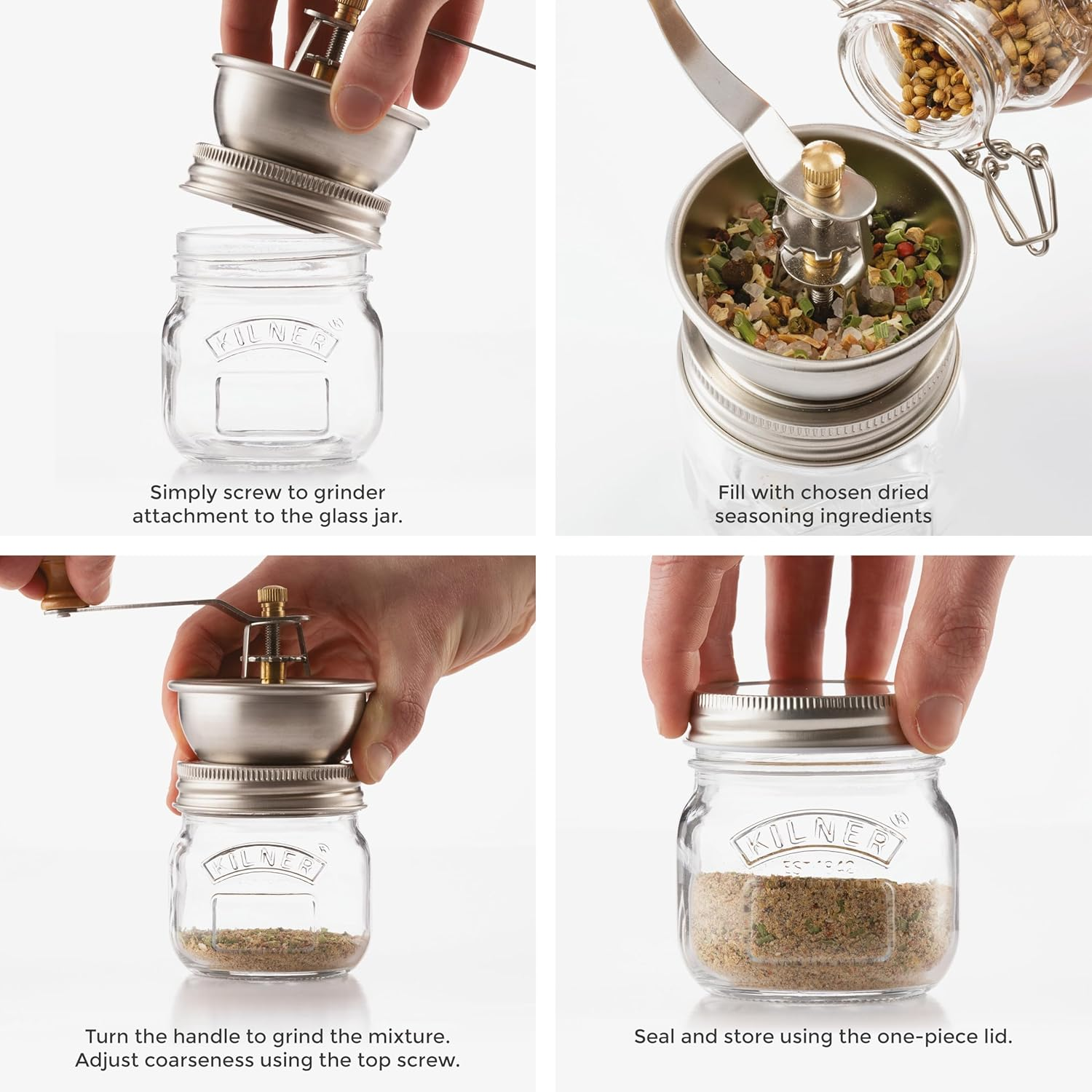 KILNER®

Simply screw to grinder attachment to the glass jar.

Fill with chosen dried seasoning ingredients

KILNER®

Turn the handle to grind the mixture. Adjust coarseness using the top screw.

KILNER®
EST 1842

Seal and store using the one-piece lid.