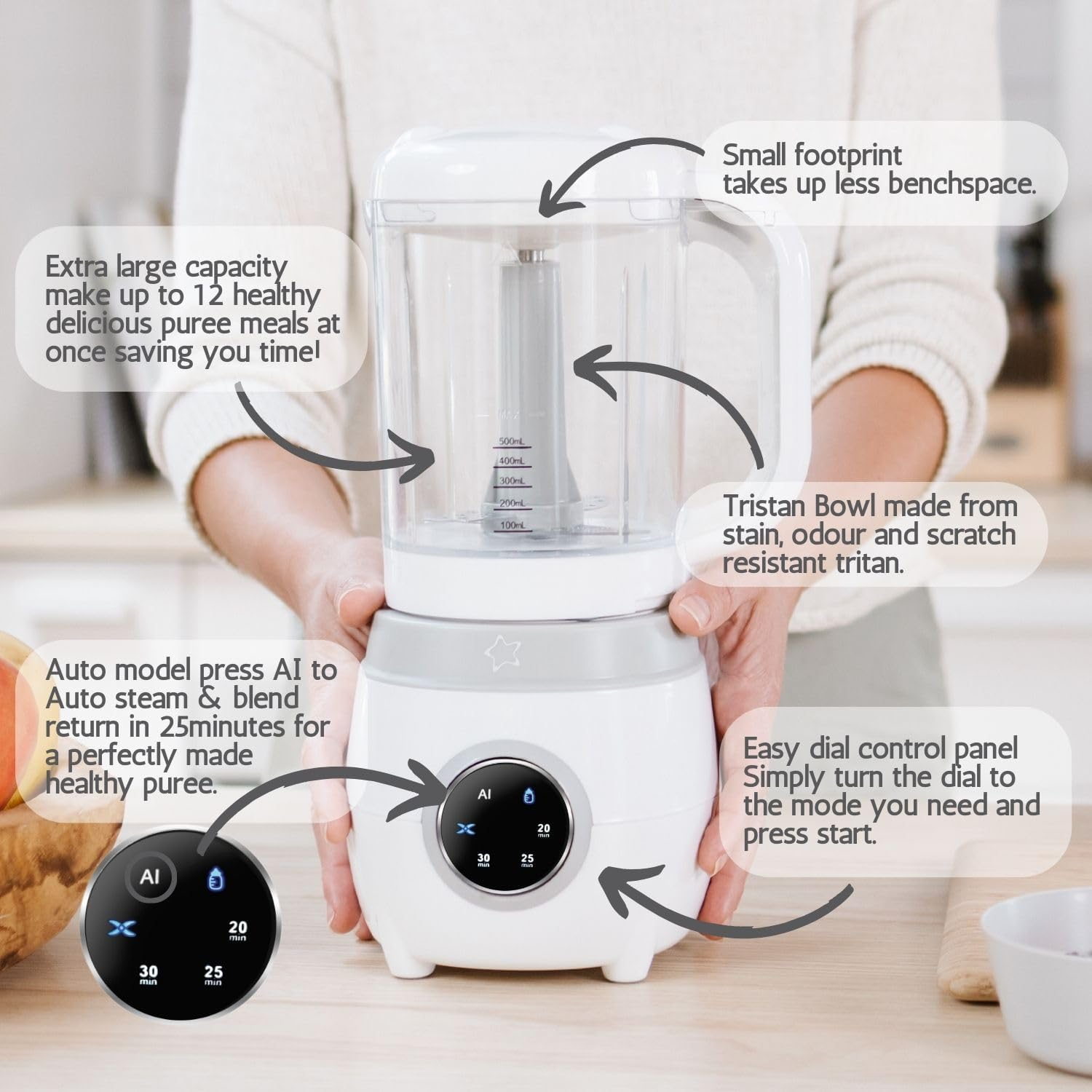 Small footprint takes up less benchspace.

Extra large capacity make up to 12 healthy delicious puree meals at once saving you time!

500mL
400mL
300mL
200mL
100mL

Tristan Bowl made from stain, odour and scratch resistant tritan.

Auto model press AI to Auto steam & blend return in 25minutes for a perfectly made healthy puree.

Easy dial control panel Simply turn the dial to the mode you need and press start.

AI
20 min
30 min
25 min

AI
20 min
30 min
25 min