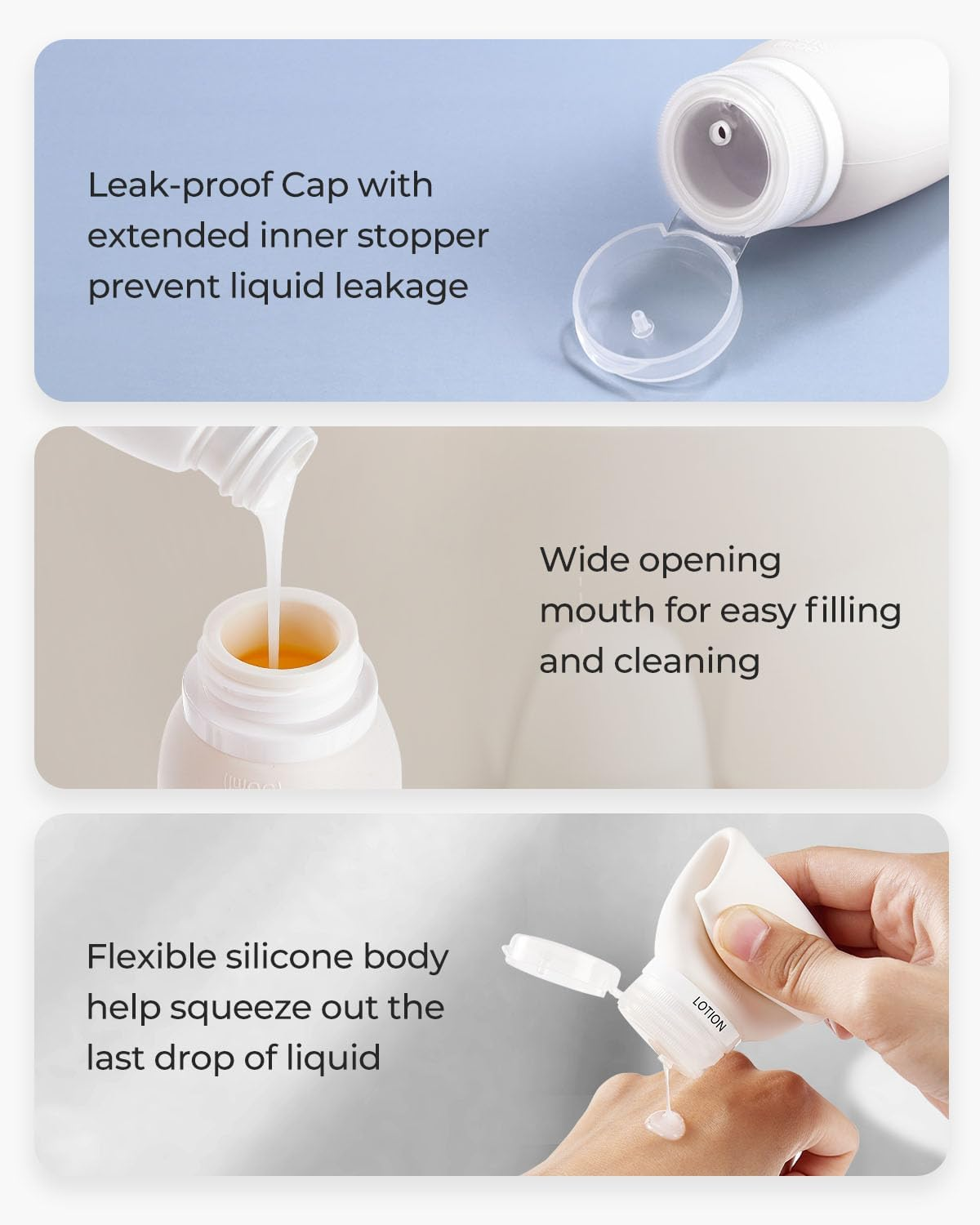 Leak-proof Cap with extended inner stopper prevent liquid leakage

Wide opening mouth for easy filling and cleaning

Flexible silicone body help squeeze out the last drop of liquid

LOTION